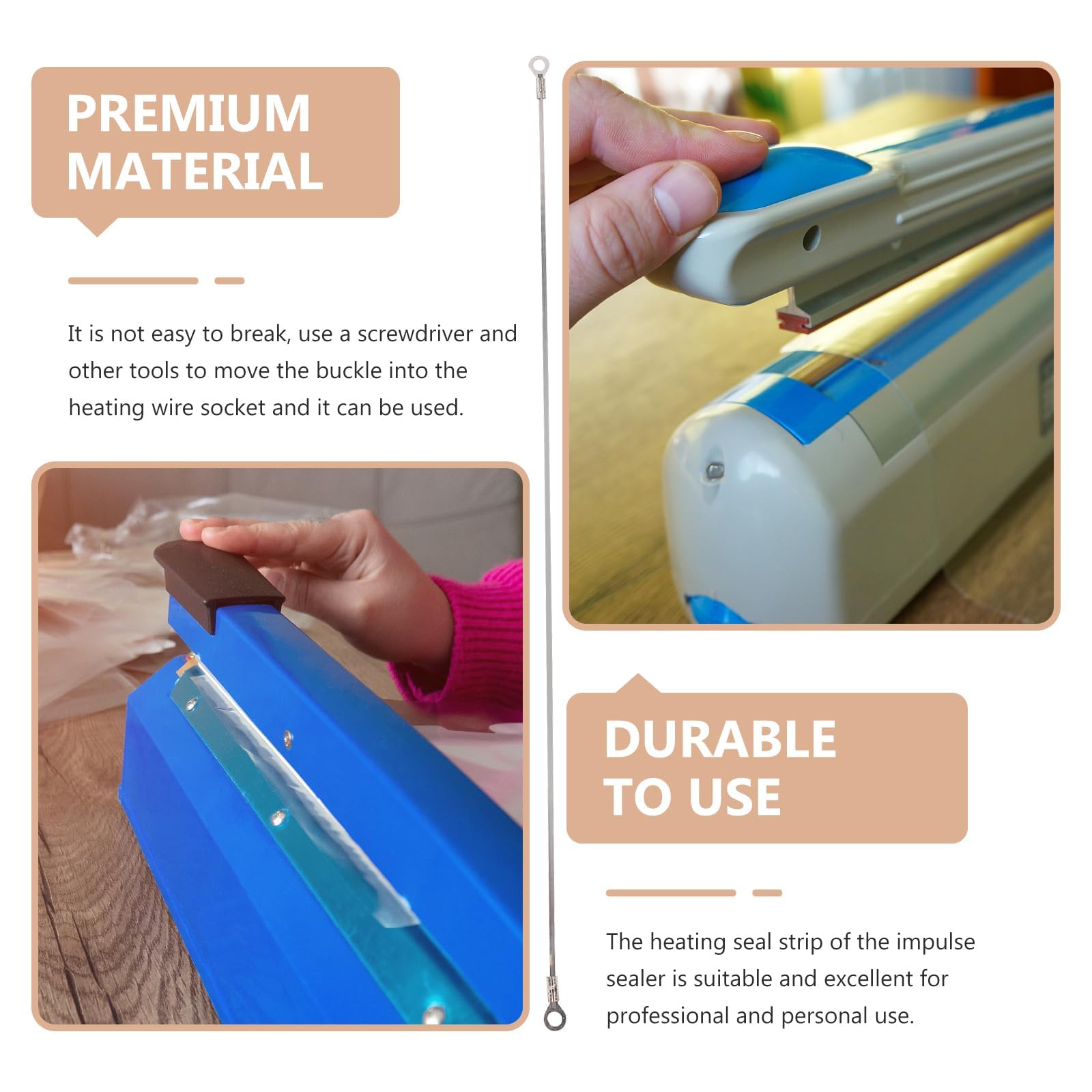 PREMIUM MATERIAL

It is not easy to break, use a screwdriver and other tools to move the buckle into the heating wire socket and it can be used.

DURABLE TO USE

The heating seal strip of the impulse sealer is suitable and excellent for professional and personal use.