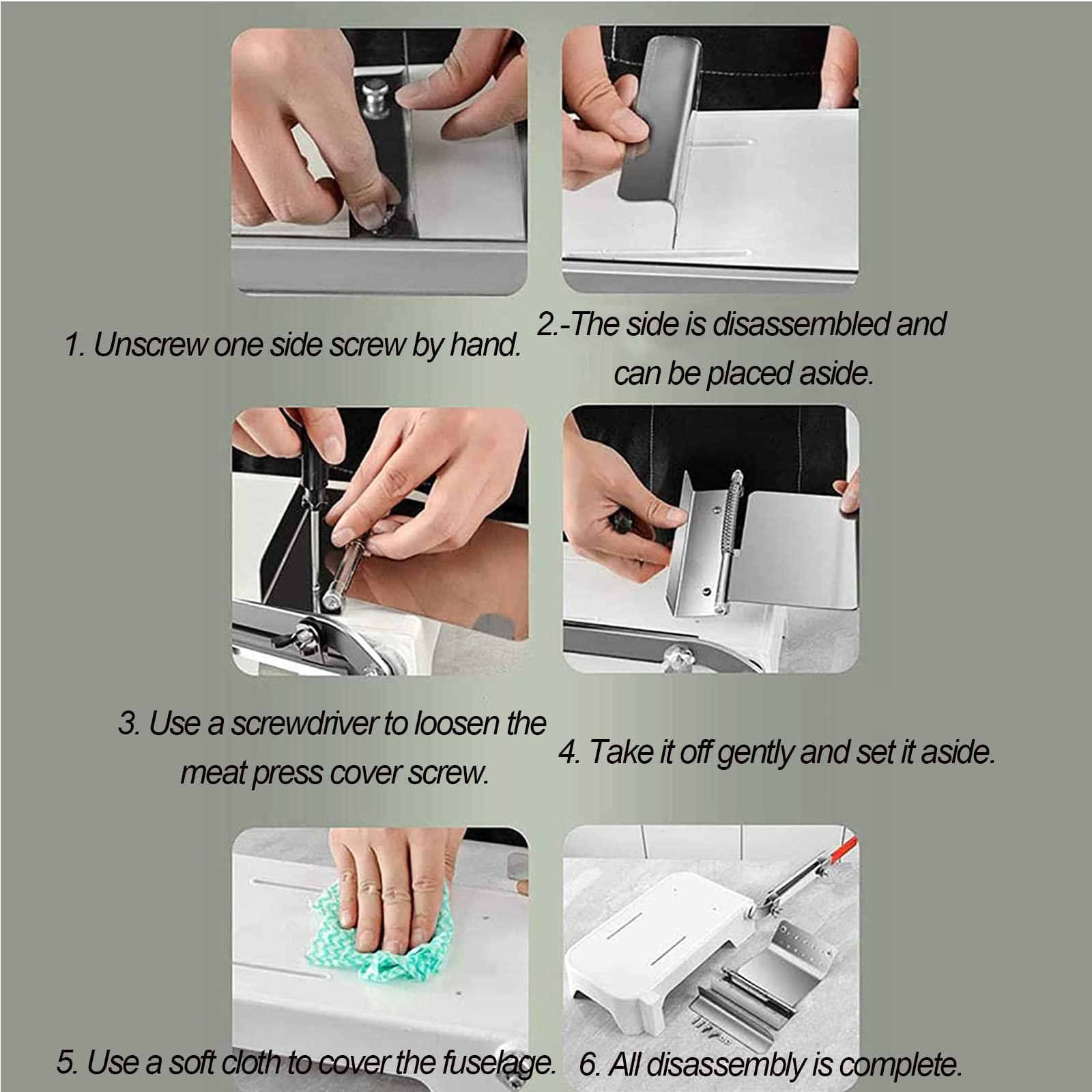 1. Unscrew one side screw by hand.

2.-The side is disassembled and can be placed aside.

3. Use a screwdriver to loosen the meat press cover screw.

4. Take it off gently and set it aside.

5. Use a soft cloth to cover the fuselage.

6. All disassembly is complete.