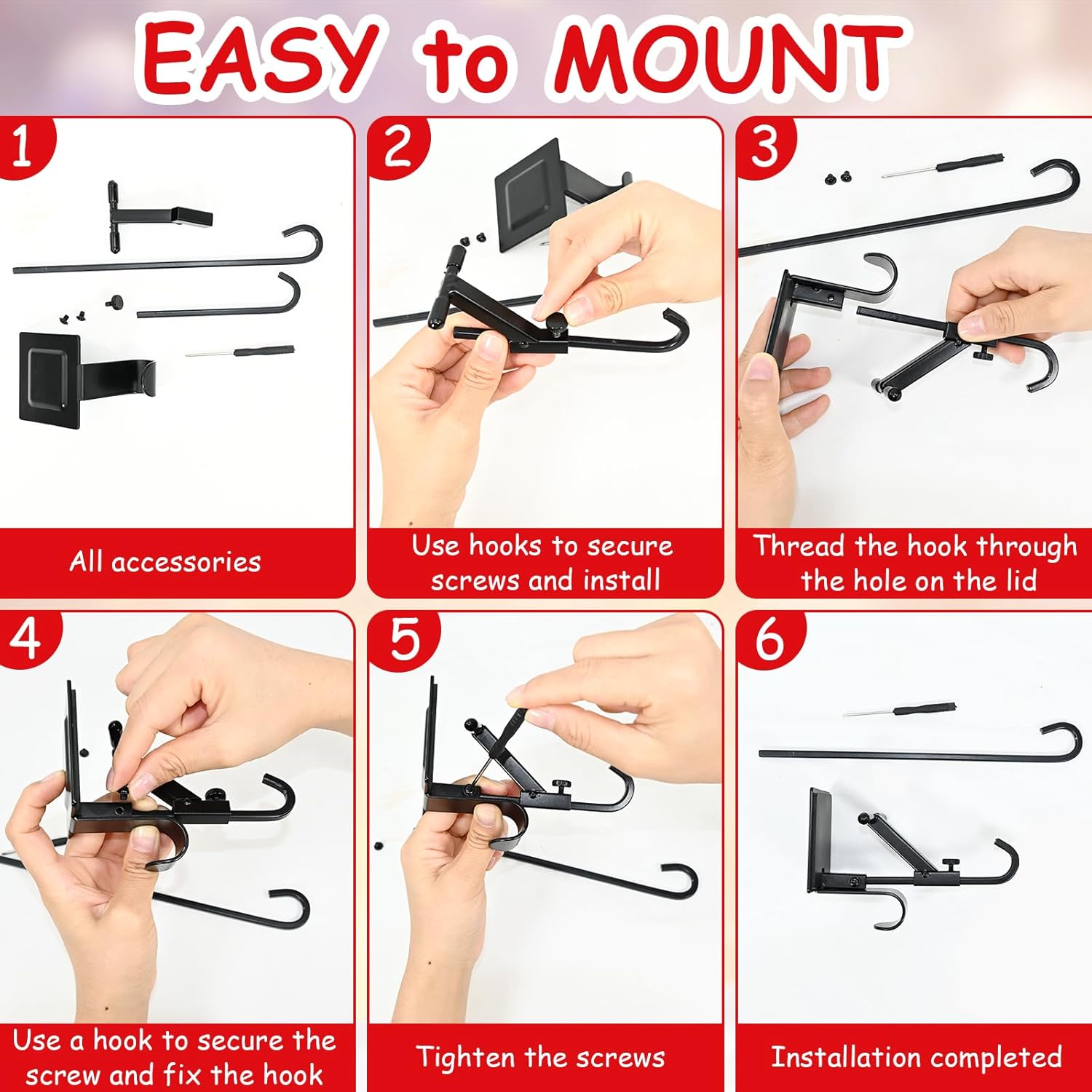 EASY to MOUNT

1

All accessories

2

Use hooks to secure screws and install

3

Thread the hook through the hole on the lid

4

Use a hook to secure the screw and fix the hook

5

Tighten the screws

6

Installation completed