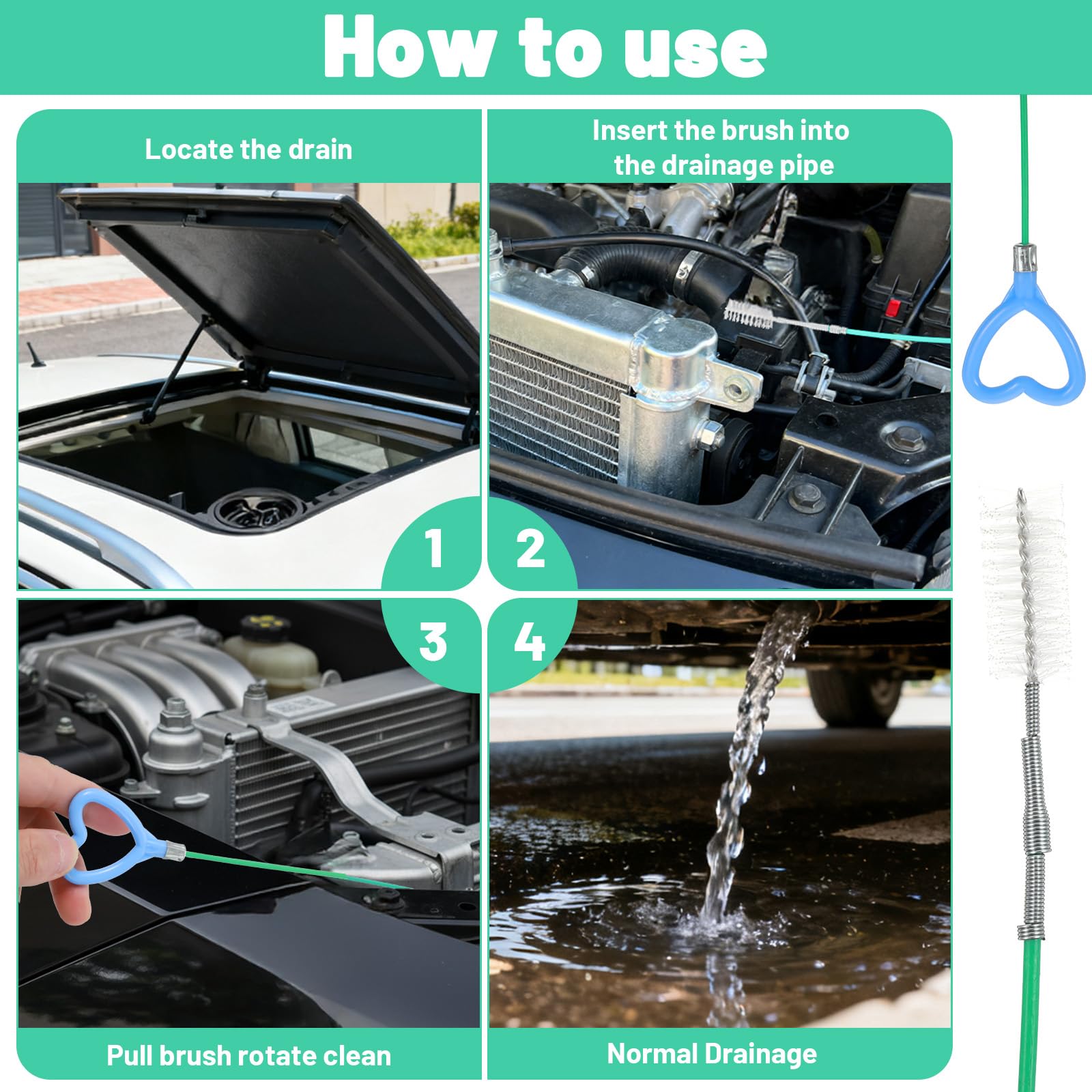 How to use

Locate the drain

Insert the brush into the drainage pipe

1

2

3

4

Pull brush rotate clean

Normal Drainage