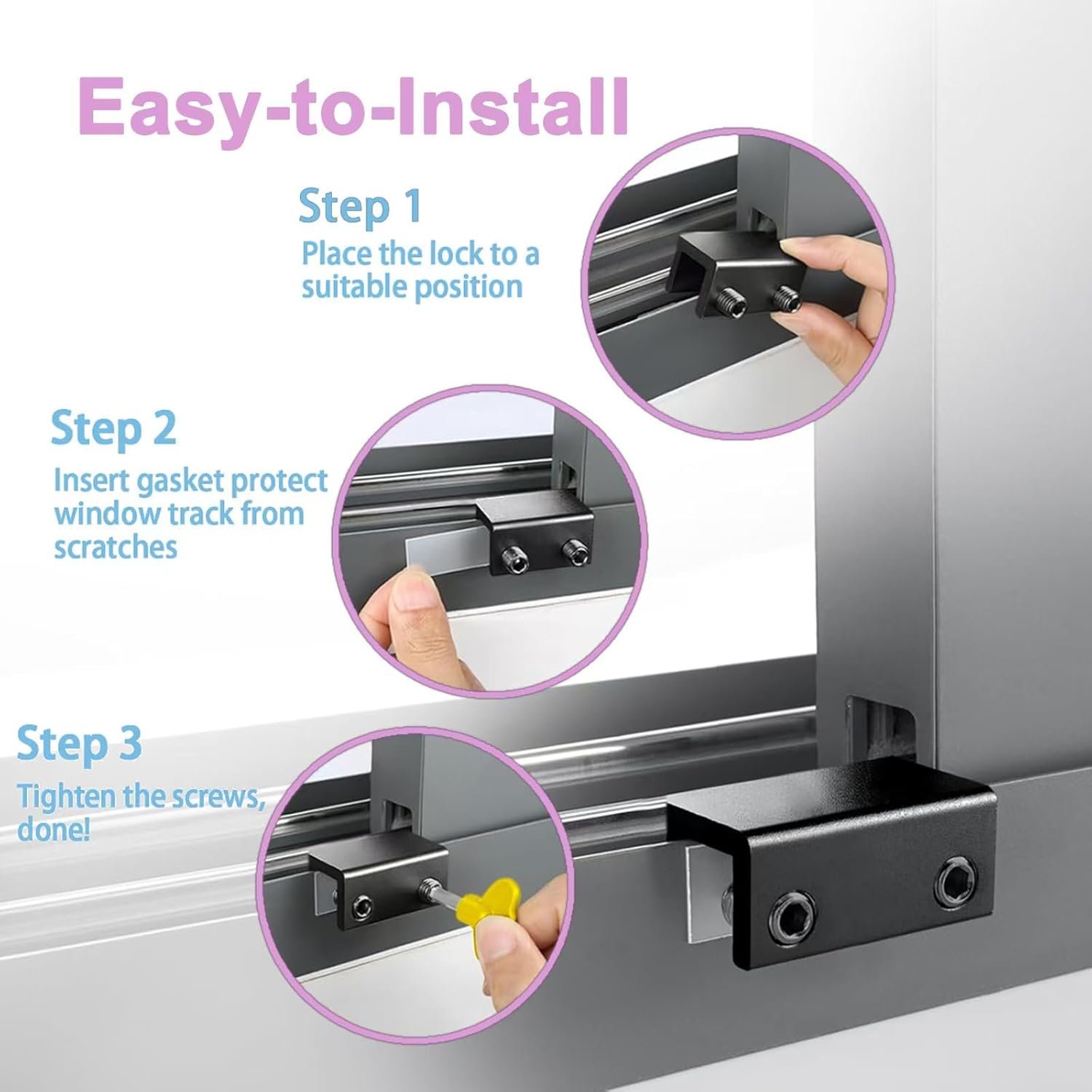 Easy-to-Install

Step 1
Place the lock to a suitable position

Step 2
Insert gasket protect window track from scratches

Step 3
Tighten the screws, done!