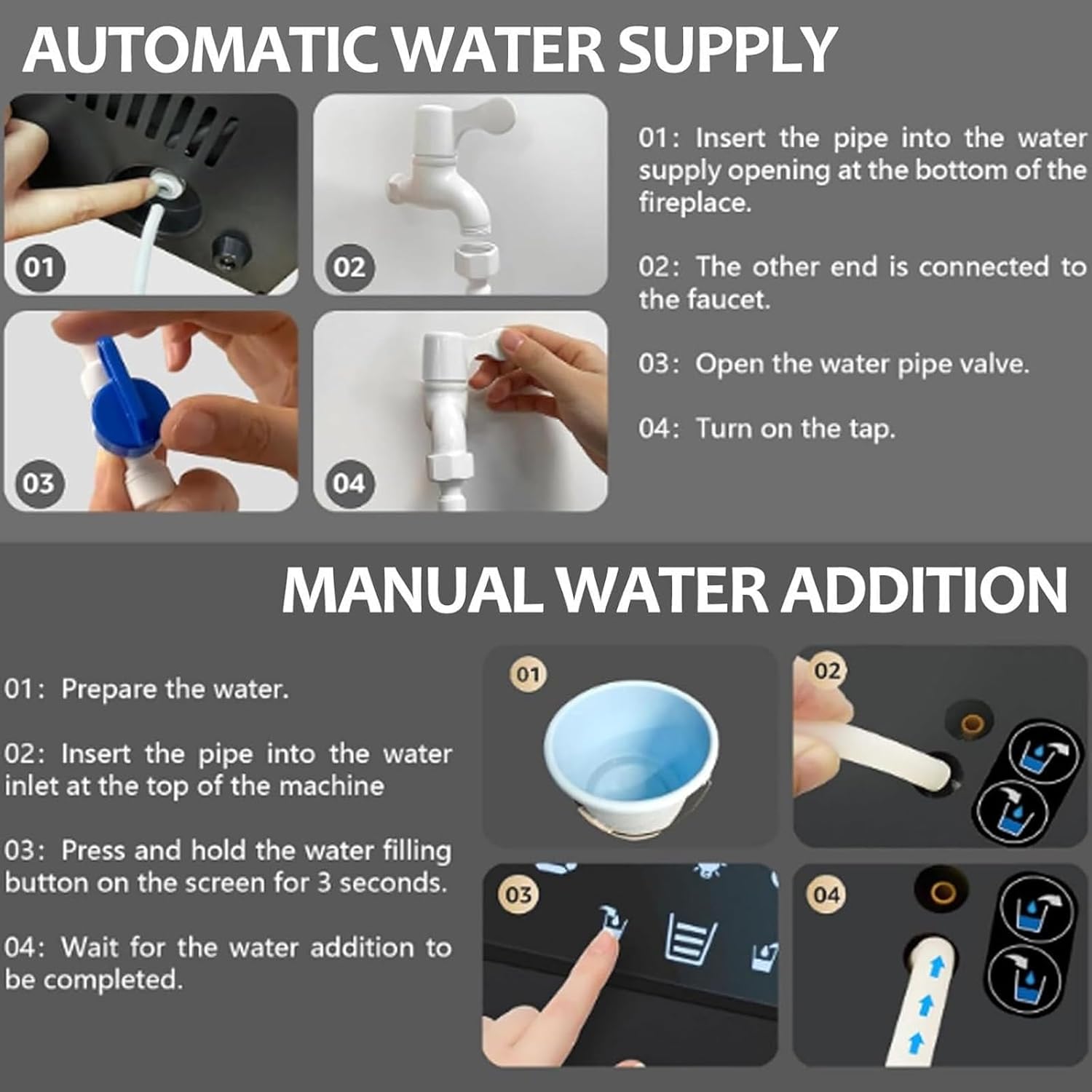 AUTOMATIC WATER SUPPLY

01

02

03

04

01: Insert the pipe into the water supply opening at the bottom of the fireplace.

02: The other end is connected to the faucet.

03: Open the water pipe valve.

04: Turn on the tap.

MANUAL WATER ADDITION

01: Prepare the water.

02: Insert the pipe into the water inlet at the top of the machine

03: Press and hold the water filling button on the screen for 3 seconds.

04: Wait for the water addition to be completed.

01

02

03

04