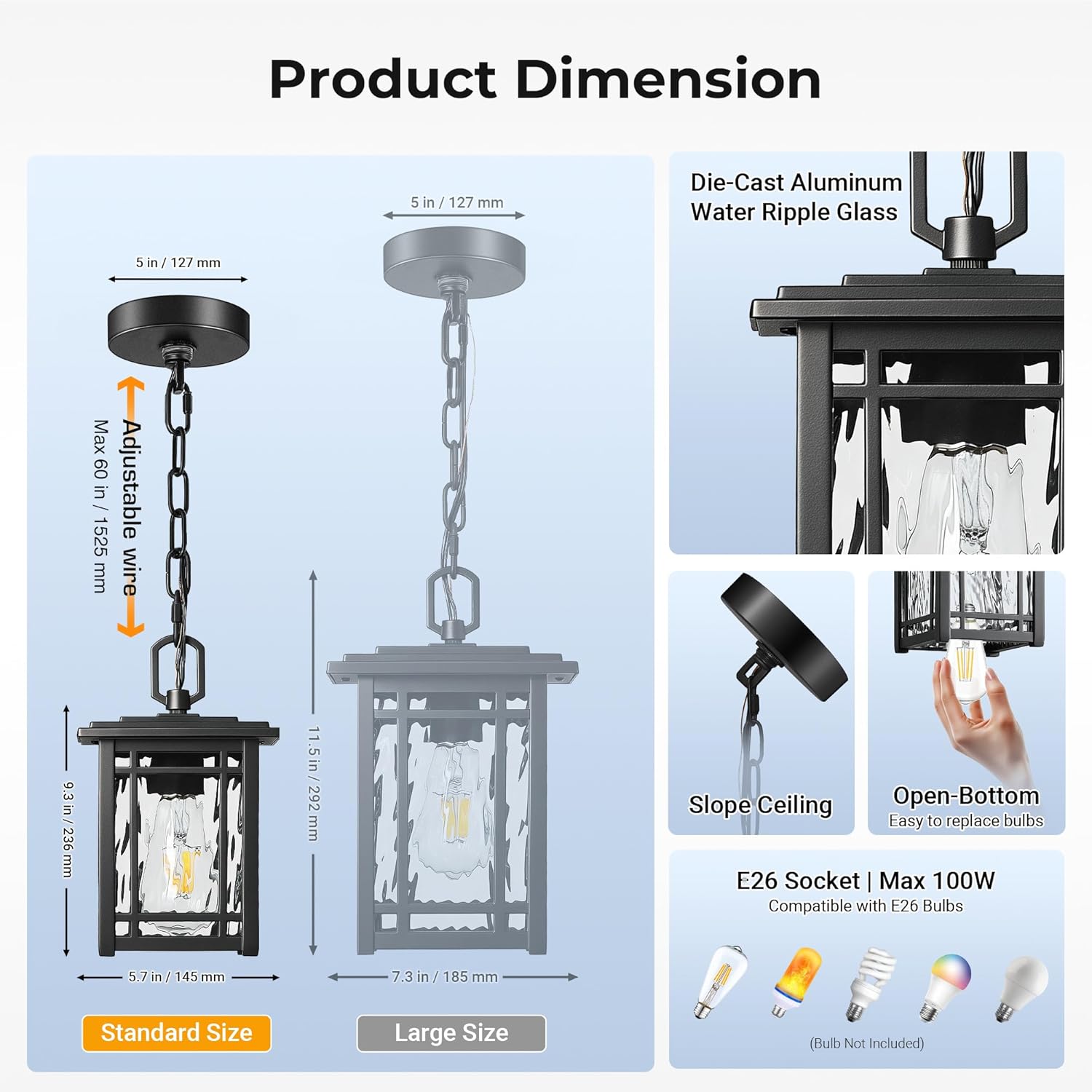 Product Dimension

5 in / 127 mm

Adjustable wire
Max 60 in / 1525 mm

9.3 in / 236 mm

5.7 in / 145 mm

Standard Size

5 in / 127 mm

11.5 in / 292 mm

7.3 in / 185 mm

Large Size

Die-Cast Aluminum
Water Ripple Glass

Slope Ceiling

Open-Bottom
Easy to replace bulbs

E26 Socket | Max 100W
Compatible with E26 Bulbs

(Bulb Not Included)