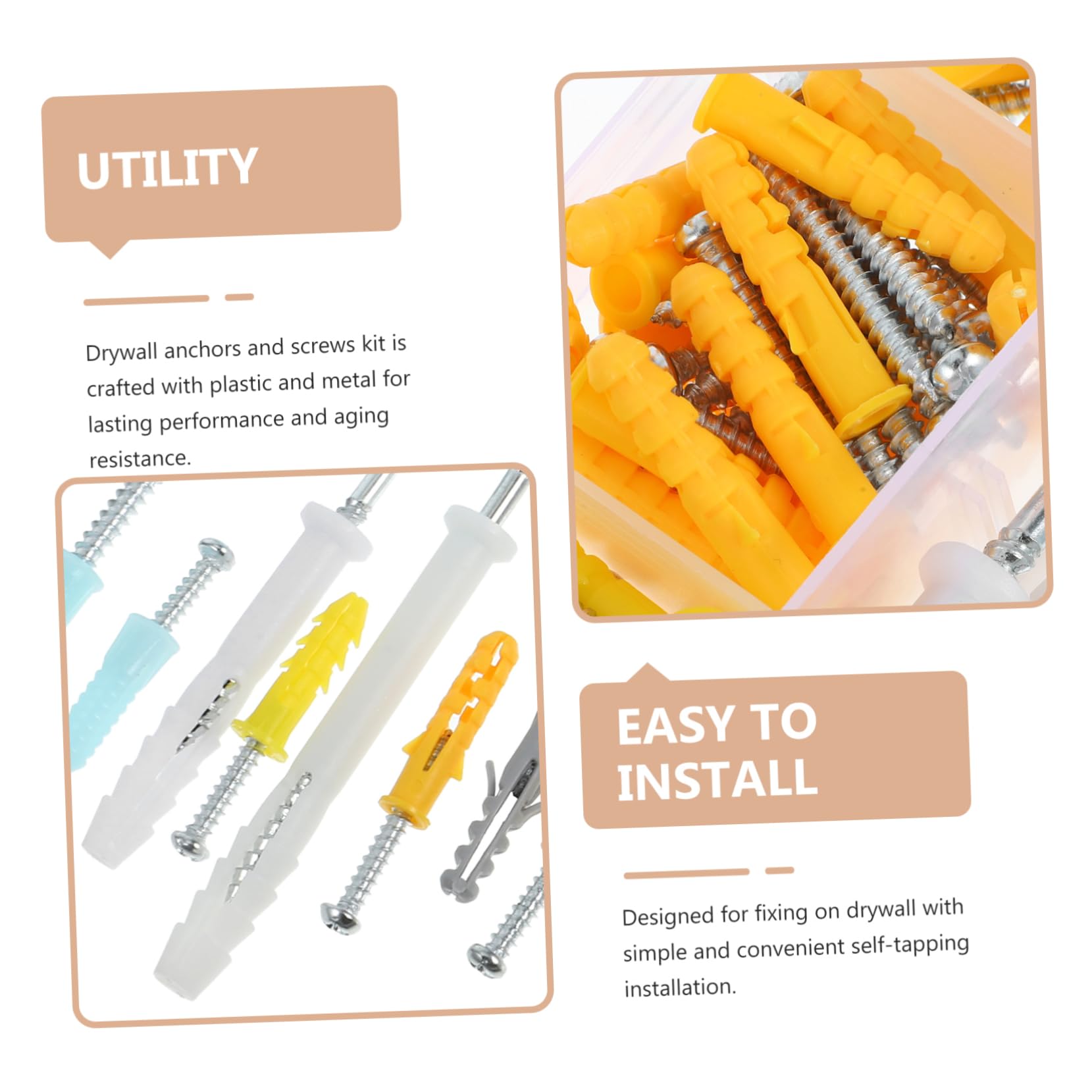 UTILITY

Drywall anchors and screws kit is crafted with plastic and metal for lasting performance and aging resistance.

EASY TO INSTALL

Designed for fixing on drywall with simple and convenient self-tapping installation.