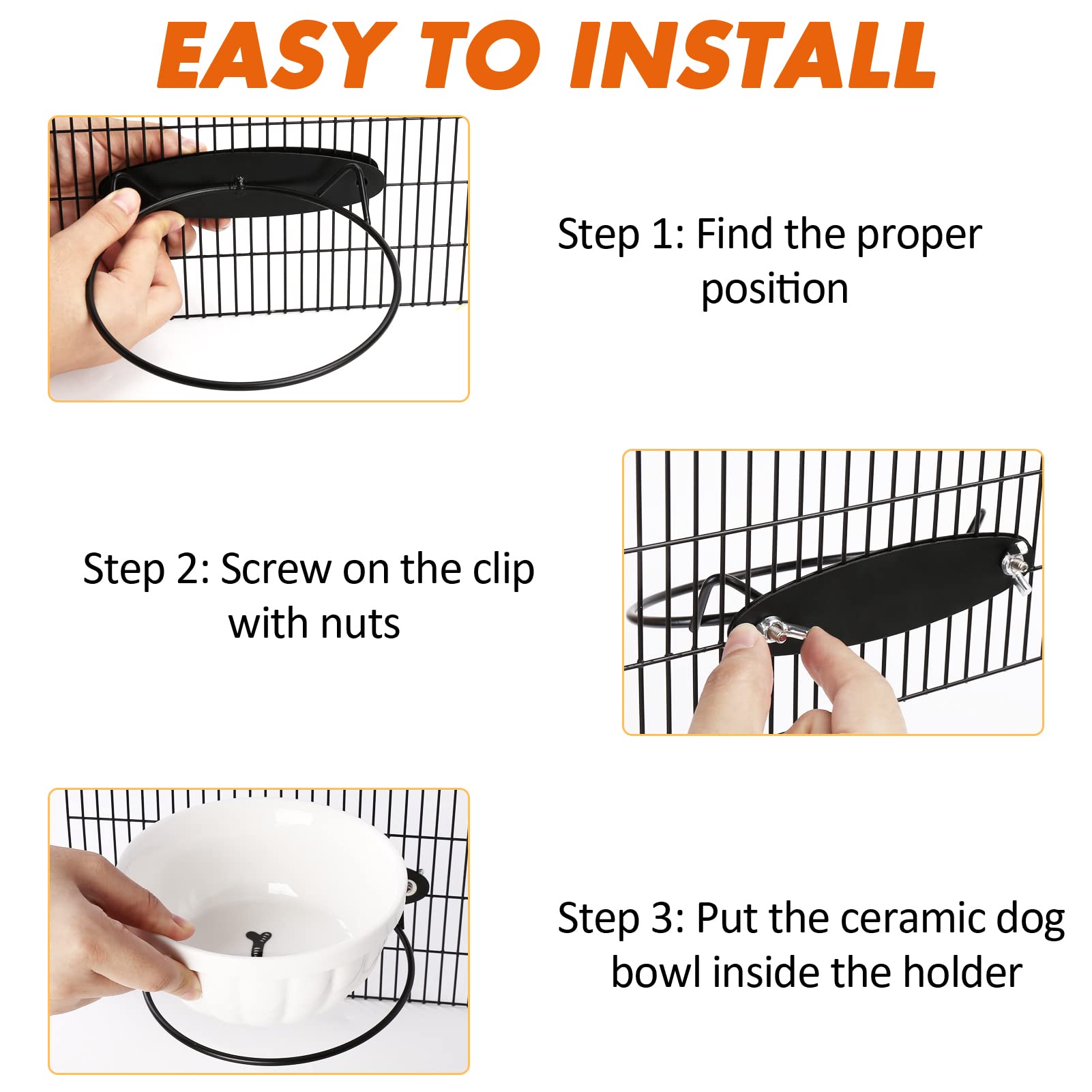 EASY TO INSTALL

Step 1: Find the proper position

Step 2: Screw on the clip with nuts

Step 3: Put the ceramic dog bowl inside the holder