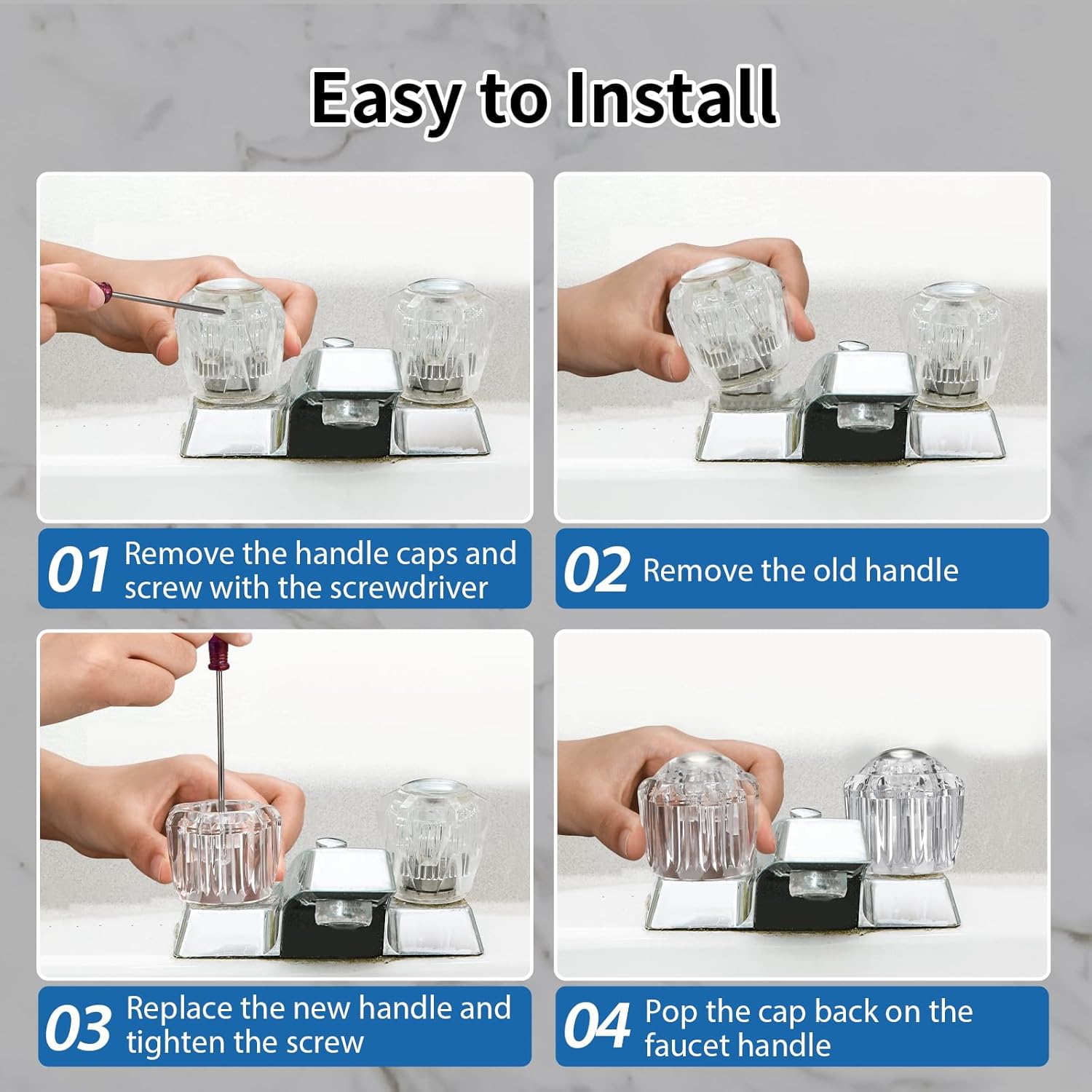 Easy to Install

01 Remove the handle caps and screw with the screwdriver

02 Remove the old handle

03 Replace the new handle and tighten the screw

04 Pop the cap back on the faucet handle