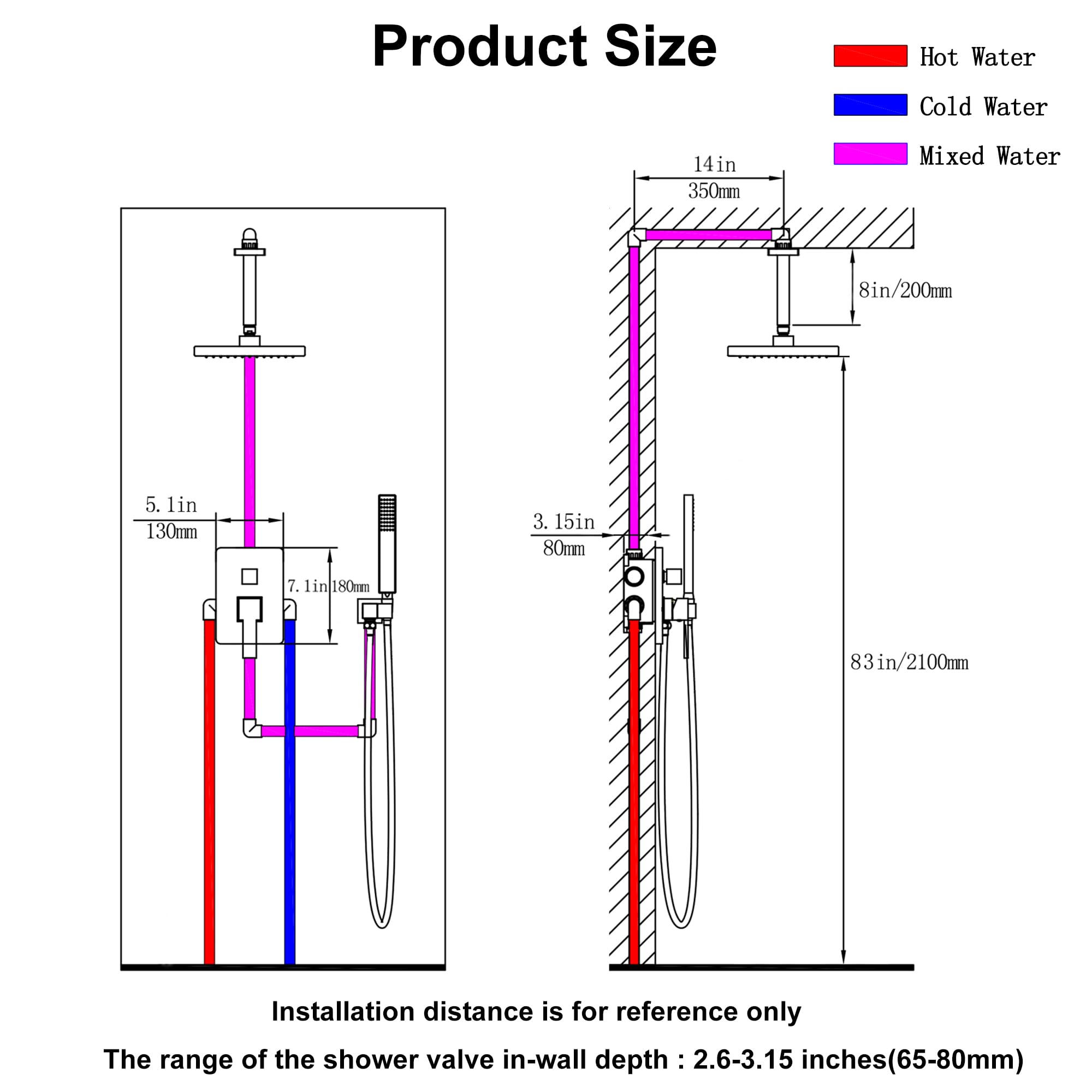 Product Size

Hot Water

Cold Water

Mixed Water

14in
350mm

8in/200mm

5.1in
130mm

7.1in 180mm

3.15in
80mm

83in/2100mm

Installation distance is for reference only

The range of the shower valve in-wall depth : 2.6-3.15 inches(65-80mm)