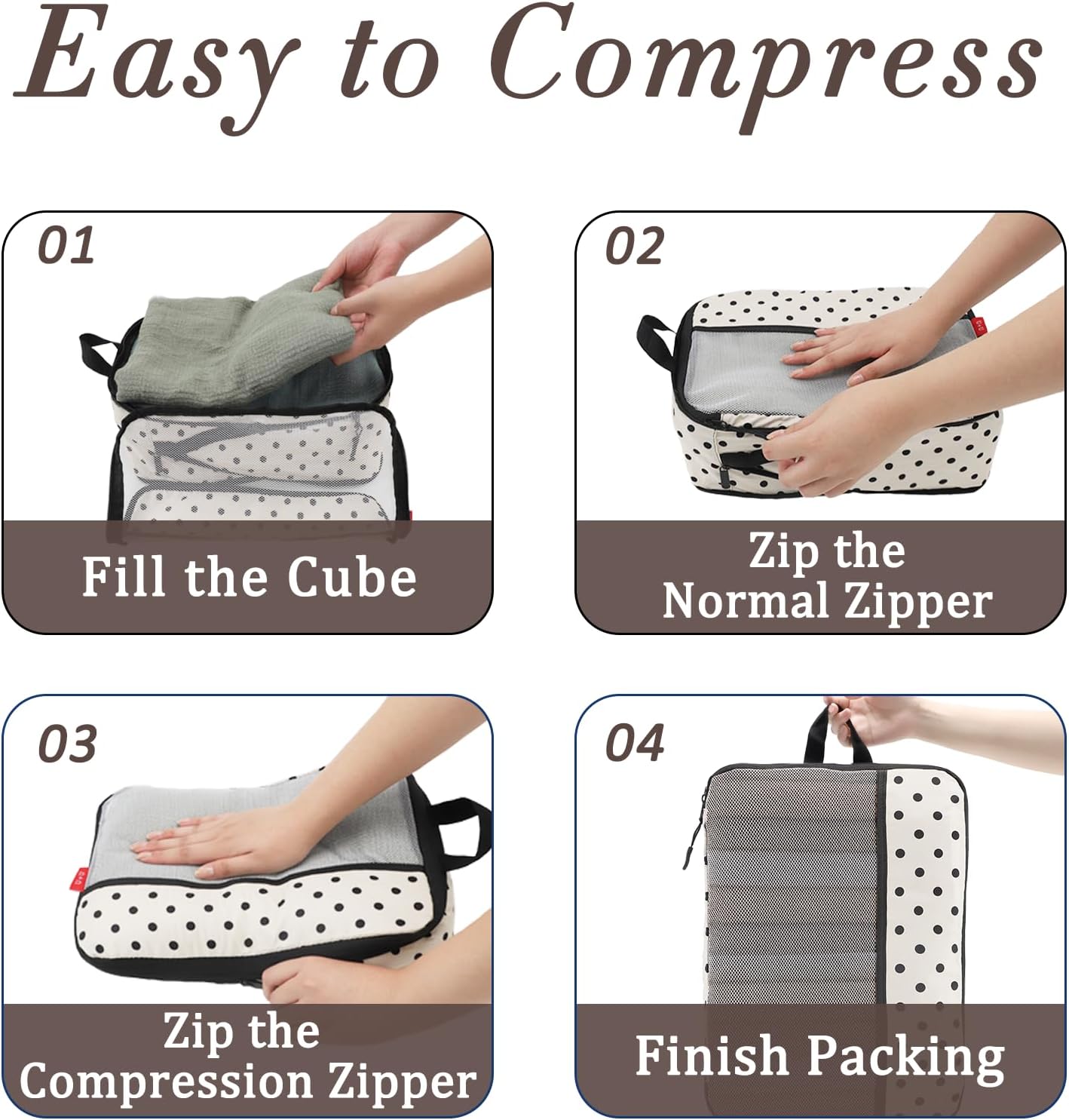 Easy to Compress

01

Fill the Cube

02

Zip the Normal Zipper

03

Zip the Compression Zipper

04

Finish Packing