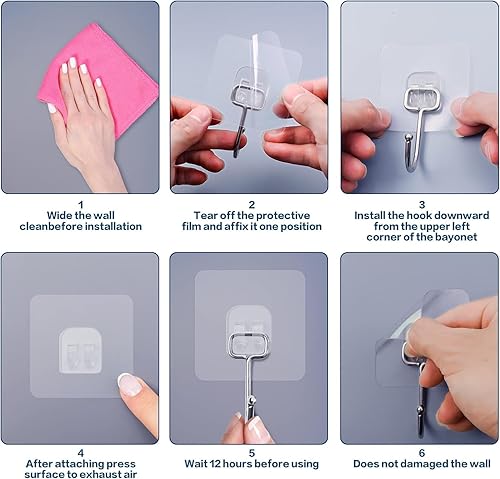 1
Wide the wall cleanbefore installation

2
Tear off the protective film and affix it one position

3
Install the hook downward from the upper left corner of the bayonet

4
After attaching press surface to exhaust air

5
Wait 12 hours before using

6
Does not damaged the wall