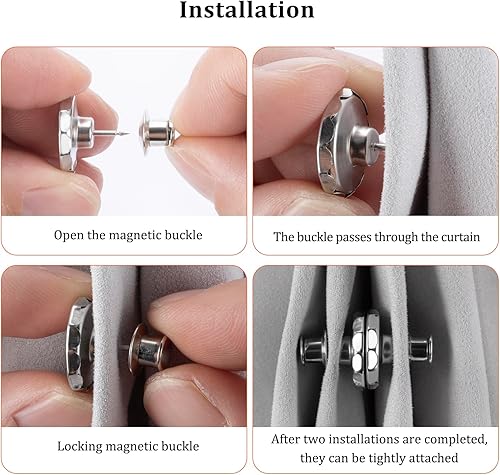 Installation

Open the magnetic buckle

The buckle passes through the curtain

Locking magnetic buckle

After two installations are completed, they can be tightly attached