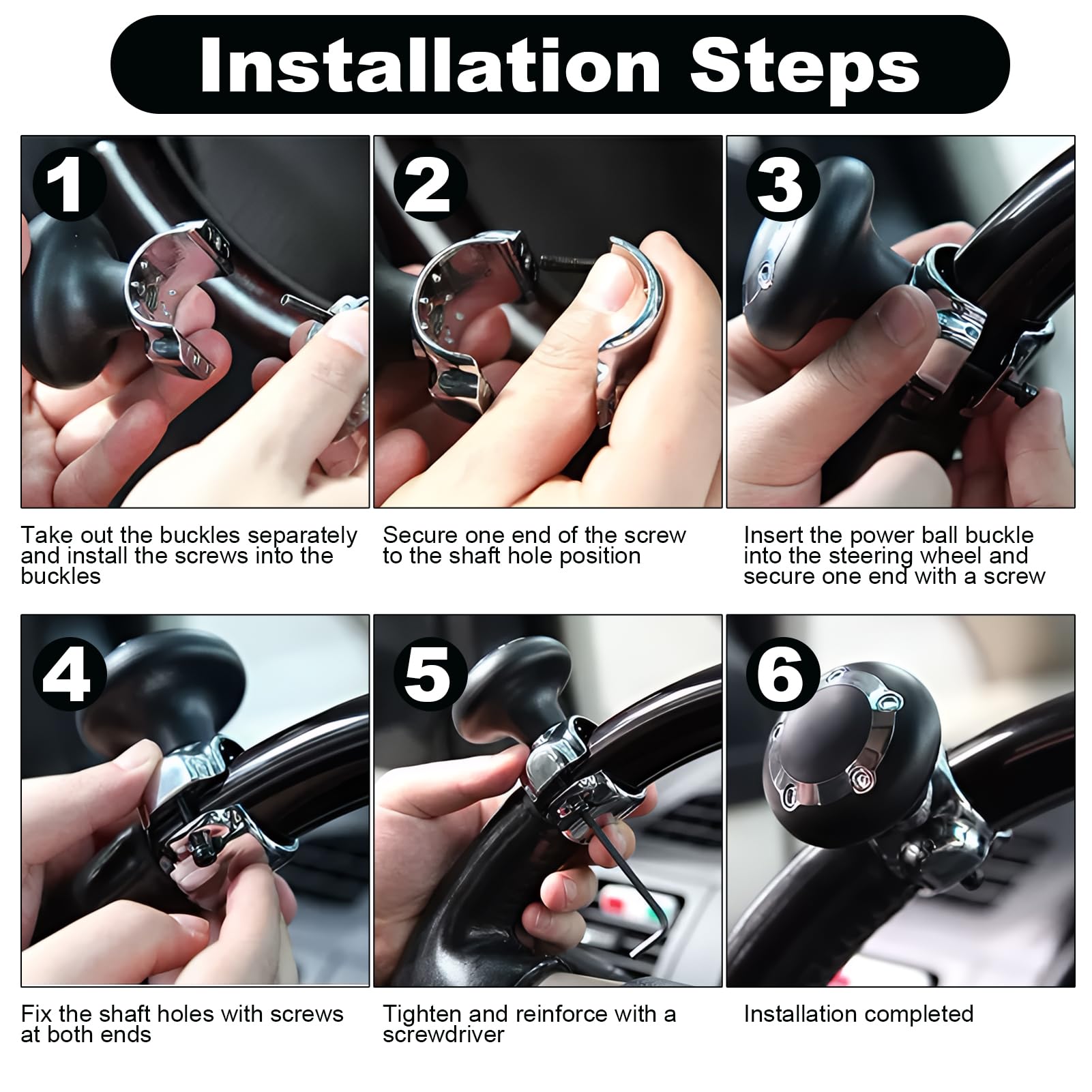 Installation Steps

1

Take out the buckles separately and install the screws into the buckles

2

Secure one end of the screw to the shaft hole position

3

Insert the power ball buckle into the steering wheel and secure one end with a screw

4

Fix the shaft holes with screws at both ends

5

Tighten and reinforce with a screwdriver

6

Installation completed