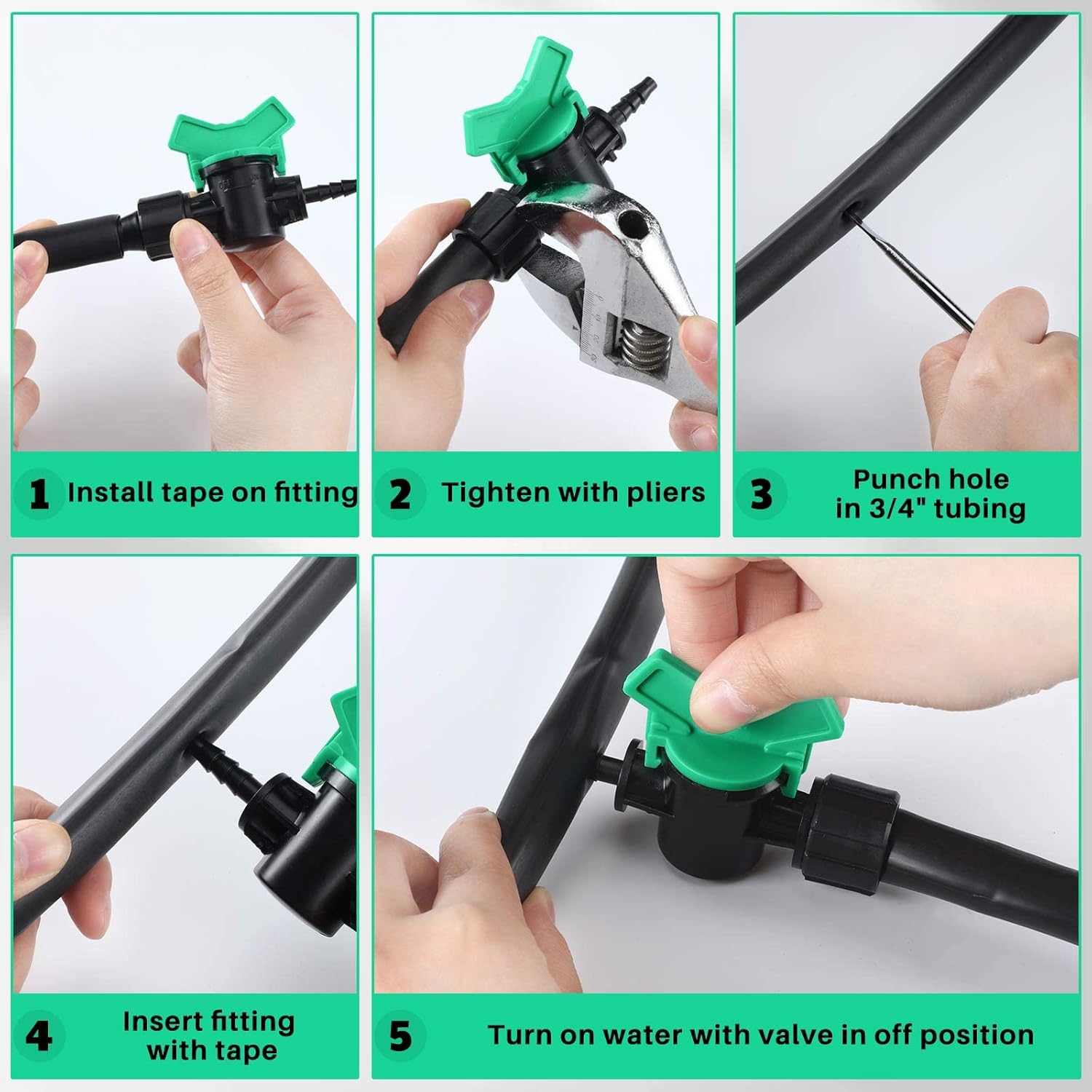 1 Install tape on fitting

2 Tighten with pliers

3 Punch hole in 3/4" tubing

4 Insert fitting with tape

5 Turn on water with valve in off position