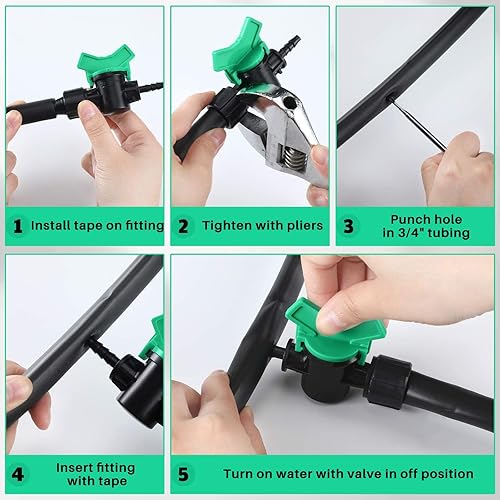 1 Install tape on fitting

2 Tighten with pliers

3 Punch hole in 3/4" tubing

4 Insert fitting with tape

5 Turn on water with valve in off position