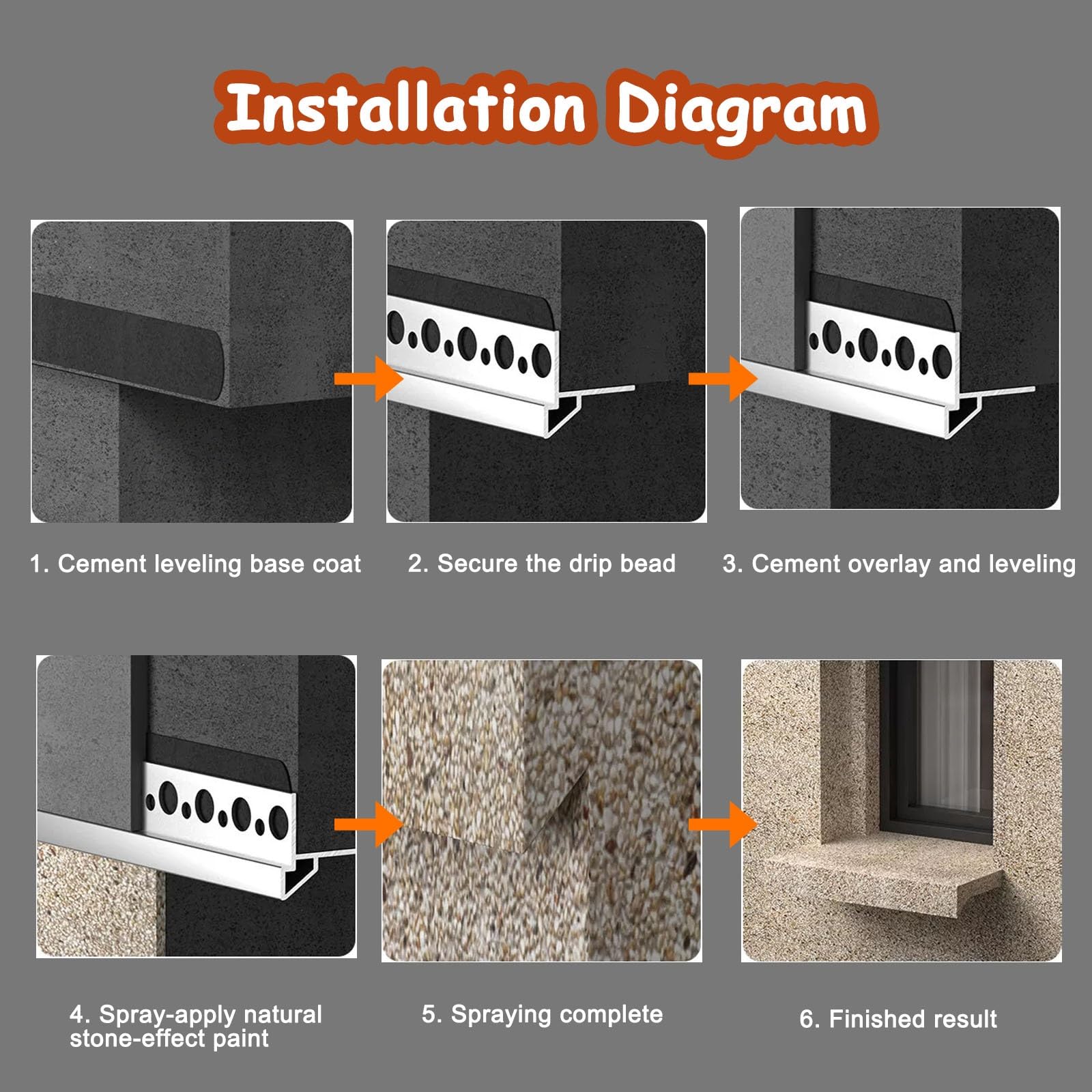 Installation Diagram

1. Cement leveling base coat

2. Secure the drip bead

3. Cement overlay and leveling

4. Spray-apply natural stone-effect paint

5. Spraying complete

6. Finished result