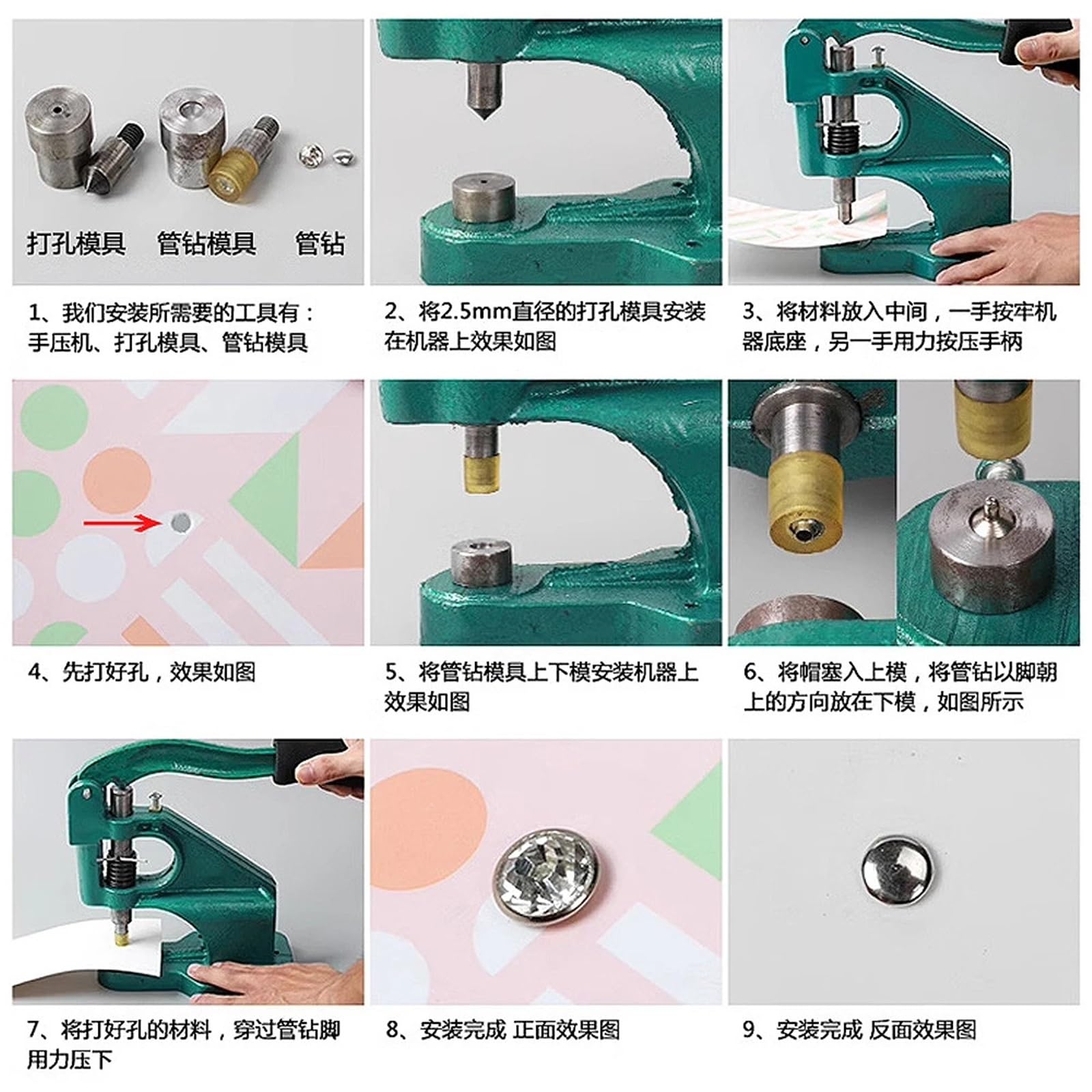 打孔模具　管钻模具　管钻

1、我们安装所需要的工具有：手压机、打孔模具、管钻模具

2、将2.5mm直径的打孔模具安装在机器上效果如图

3、将材料放入中间，一手按牢机器底座，另一手用力按压手柄

4、先打好孔，效果如图

5、将管钻模具上下模安装机器上效果如图

6、将帽塞入上模，将管钻以脚朝上的方向放在下模，如图所示

7、将打好孔的材料，穿过管钻脚用力压下

8、安装完成 正面效果图

9、安装完成 反面效果图