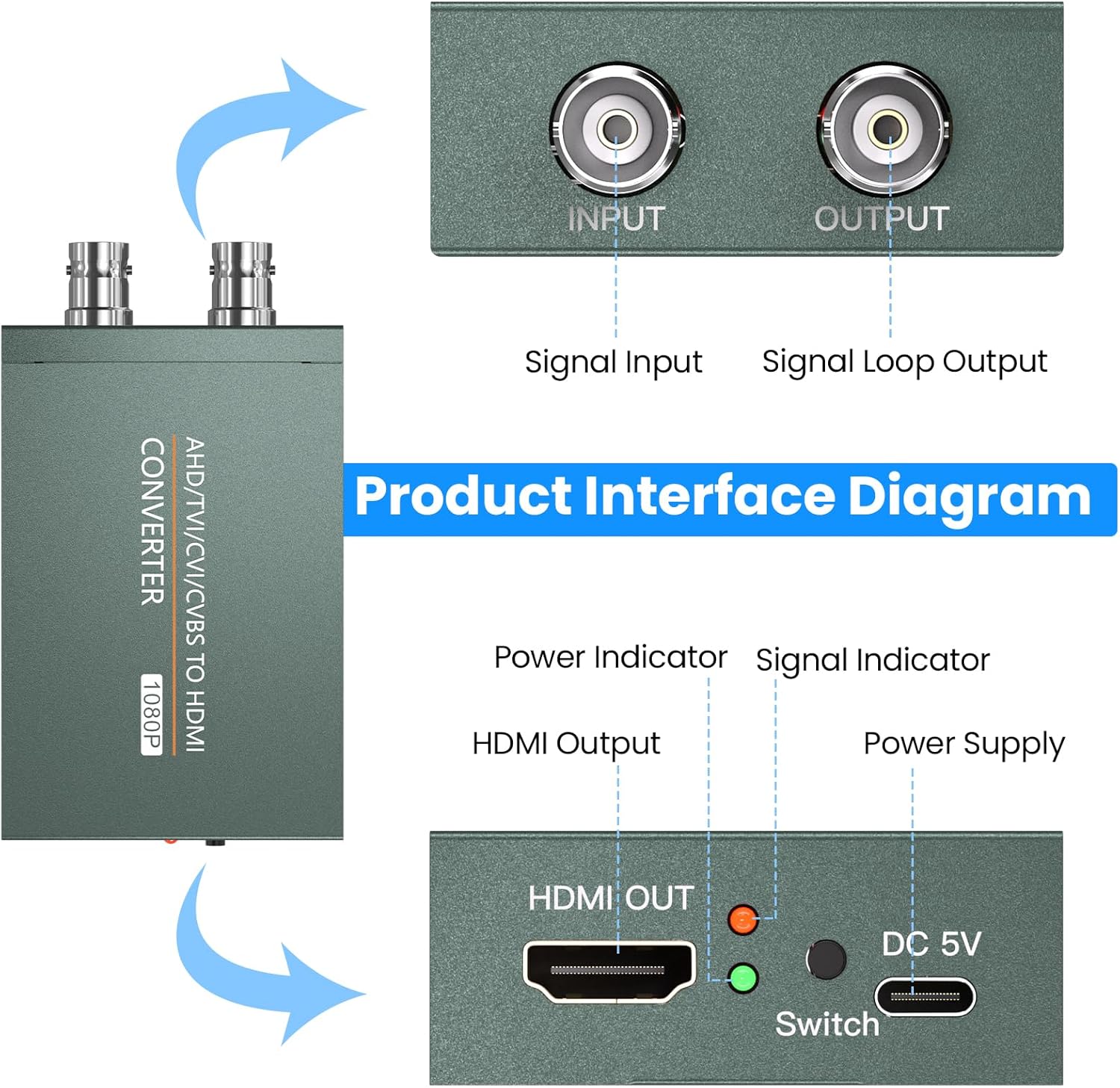 INPUT
OUTPUT
Signal Input
Signal Loop Output

AHD/TVI/CVI/CVBS TO HDMI
CONVERTER
1080P

Product Interface Diagram

Power Indicator
Signal Indicator
HDMI Output
Power Supply
HDMI OUT
DC 5V
Switch