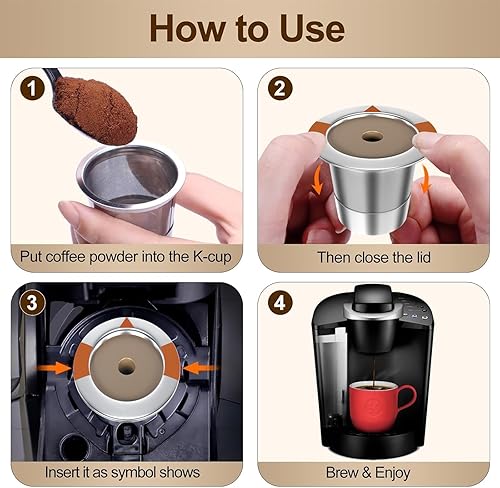 How to Use

1
Put coffee powder into the K-cup

2
Then close the lid

3
Insert it as symbol shows

4
Brew & Enjoy