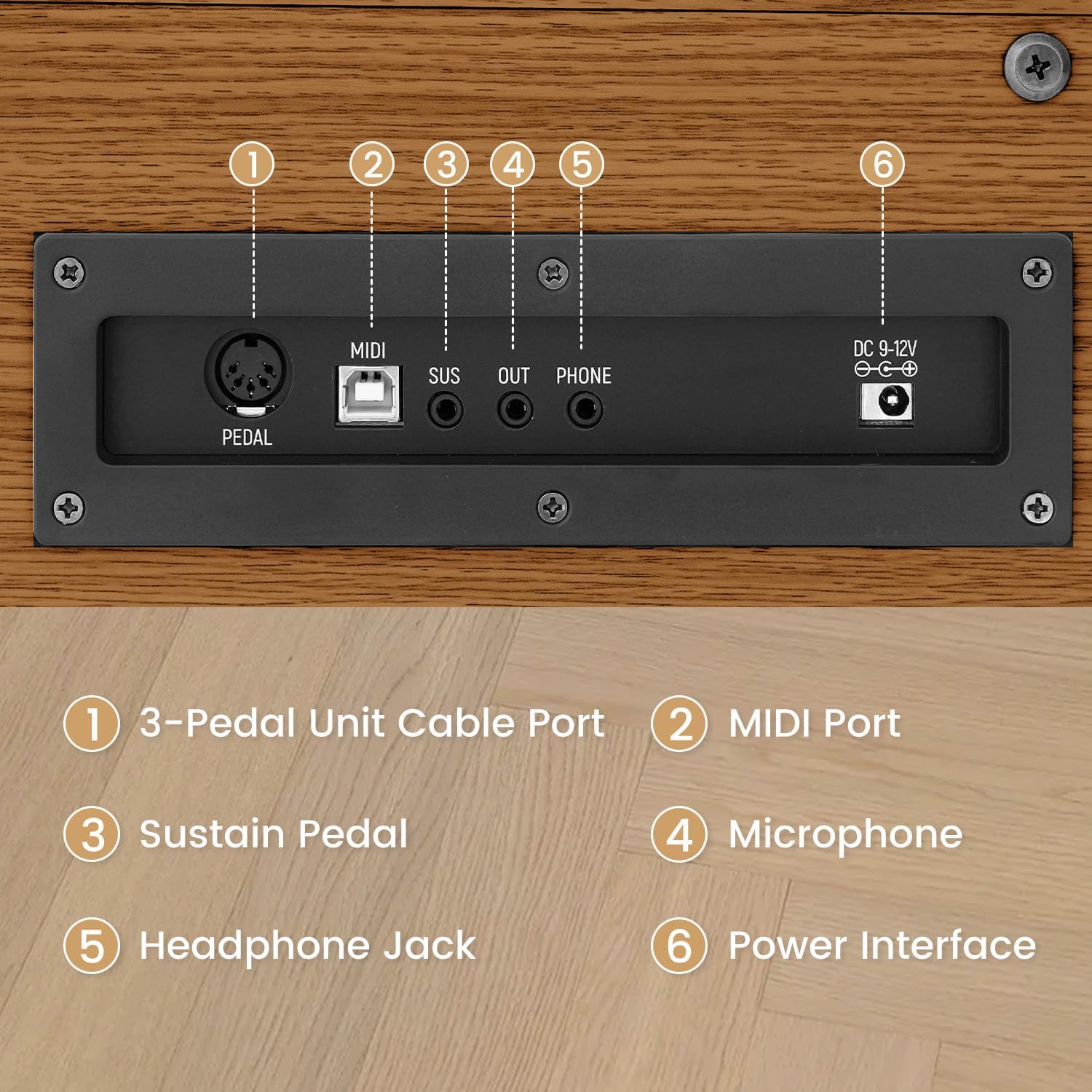 1 2 3 4 5 6

PEDAL MIDI SUS OUT PHONE DC 9-12V

1 3-Pedal Unit Cable Port
2 MIDI Port
3 Sustain Pedal
4 Microphone
5 Headphone Jack
6 Power Interface