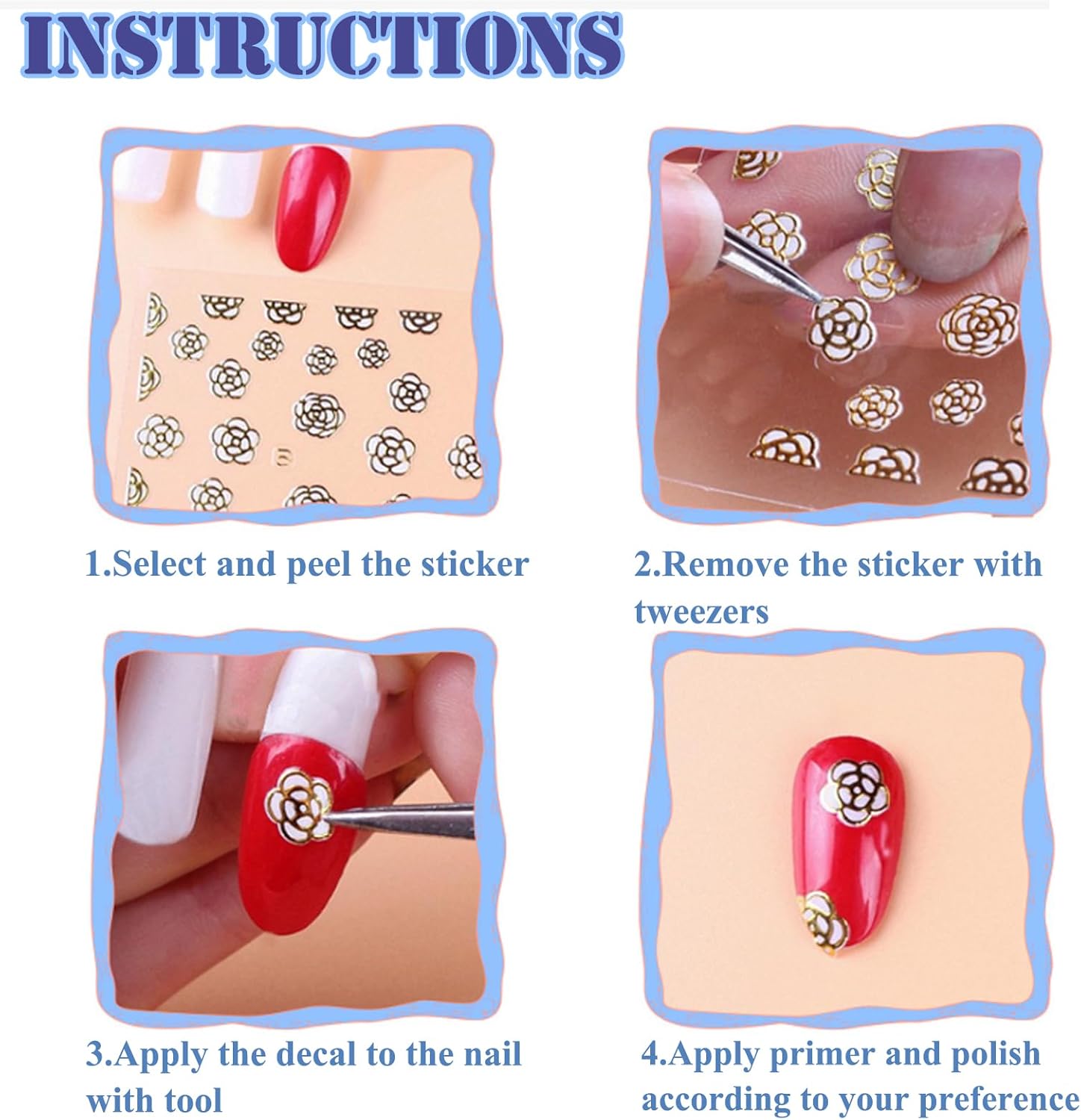 INSTRUCTIONS

1.Select and peel the sticker

2.Remove the sticker with tweezers

3.Apply the decal to the nail with tool

4.Apply primer and polish according to your preference