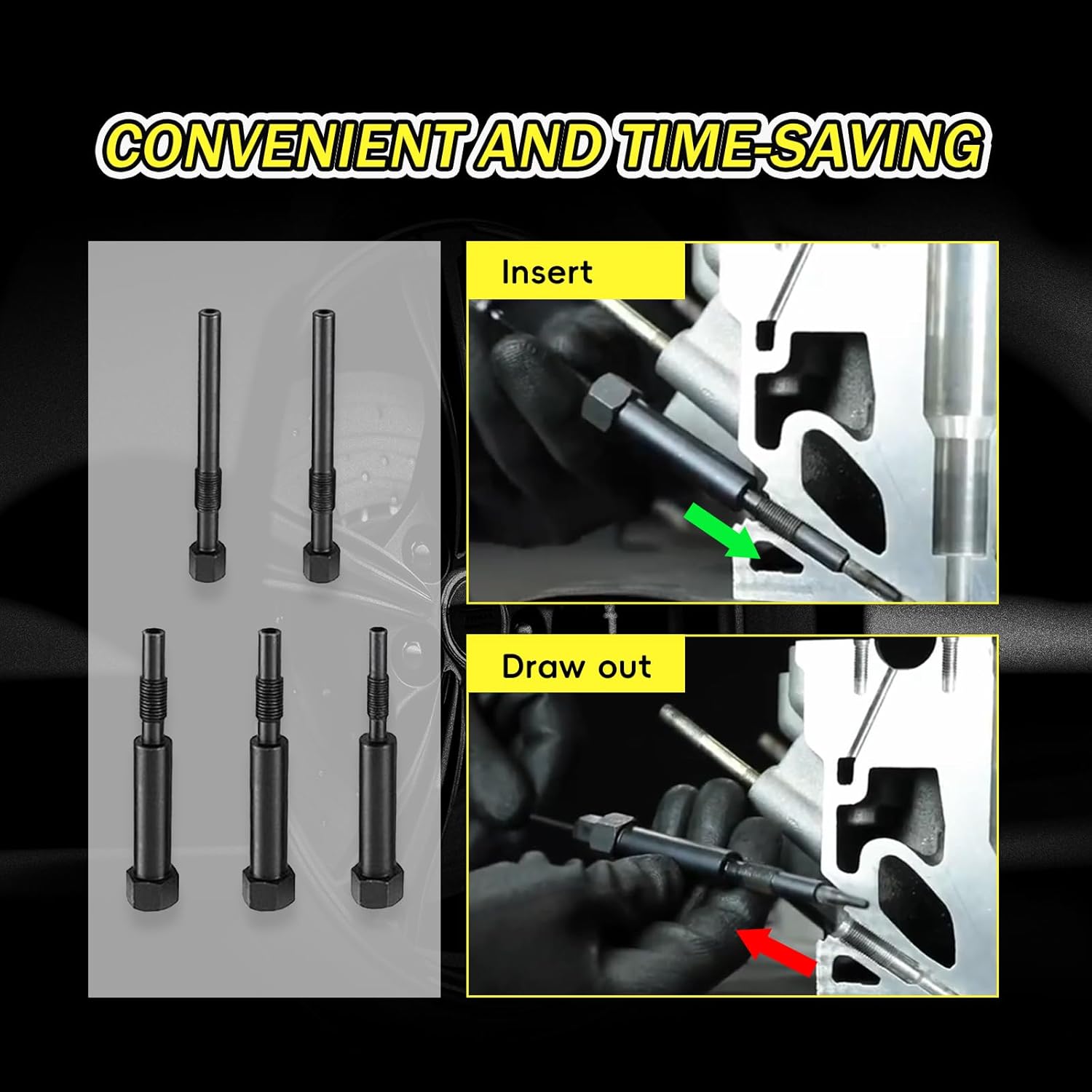 CONVENIENT AND TIME-SAVING

Insert

Draw out