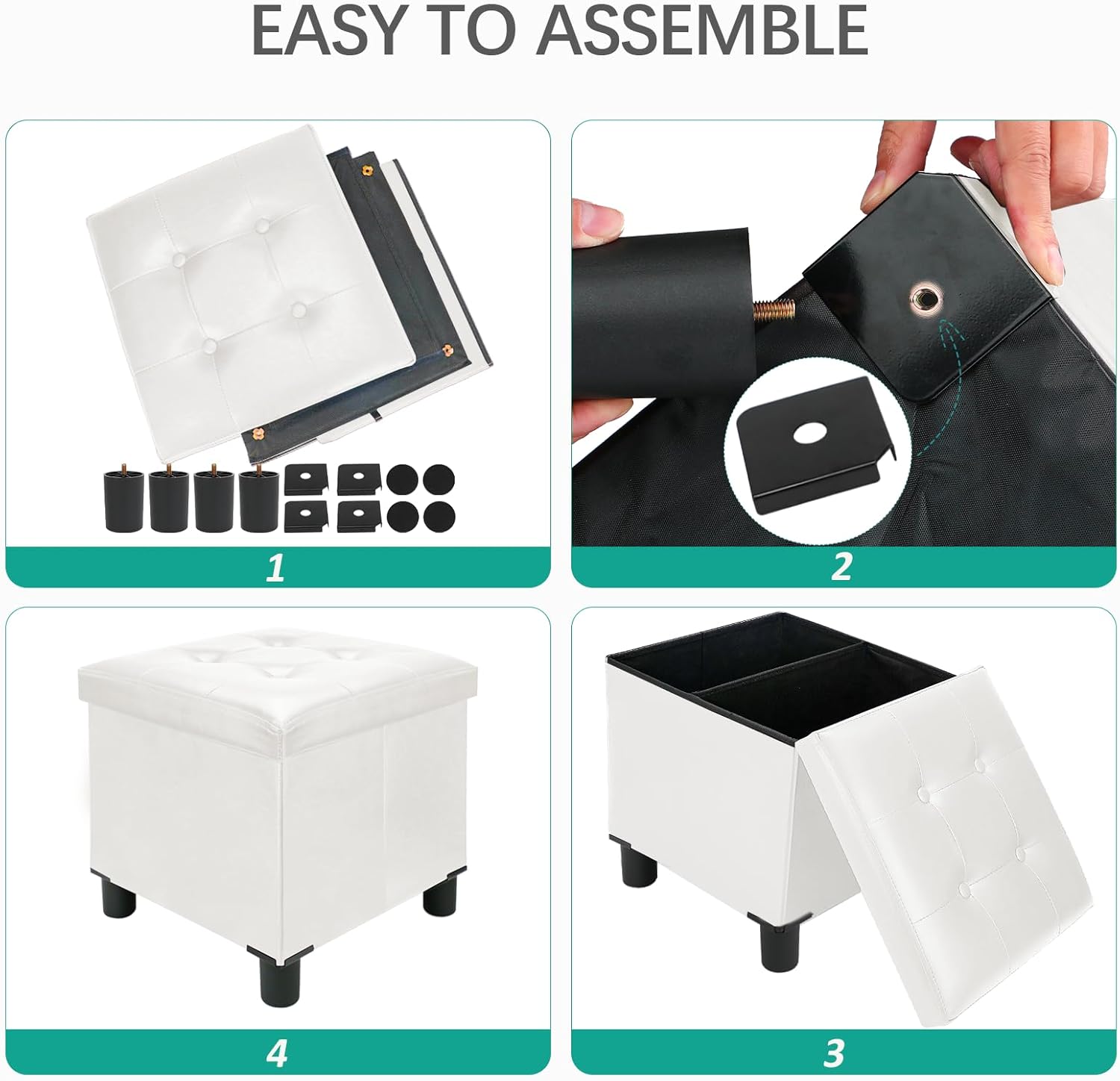 EASY TO ASSEMBLE

1

2

4

3