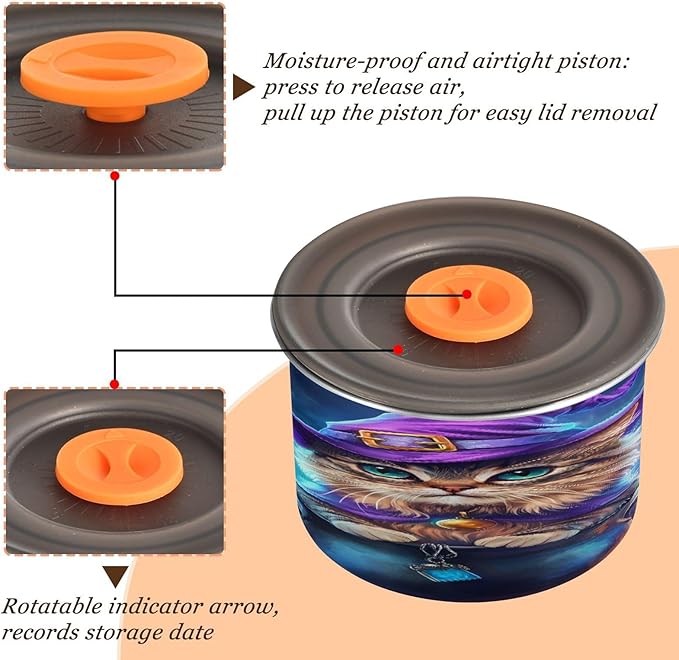 Moisture-proof and airtight piston:
press to release air,
pull up the piston for easy lid removal

Rotatable indicator arrow,
records storage date