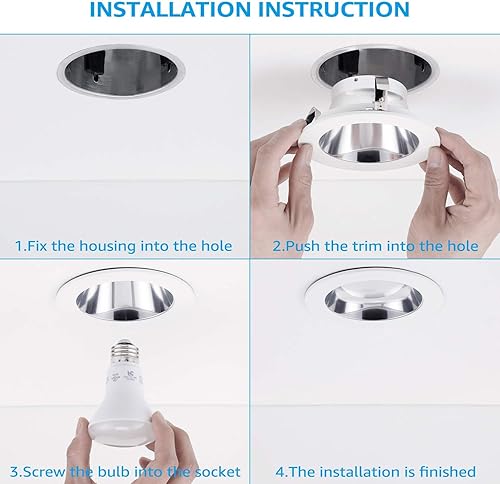 INSTALLATION INSTRUCTION

1.Fix the housing into the hole

2.Push the trim into the hole

3.Screw the bulb into the socket

4.The installation is finished