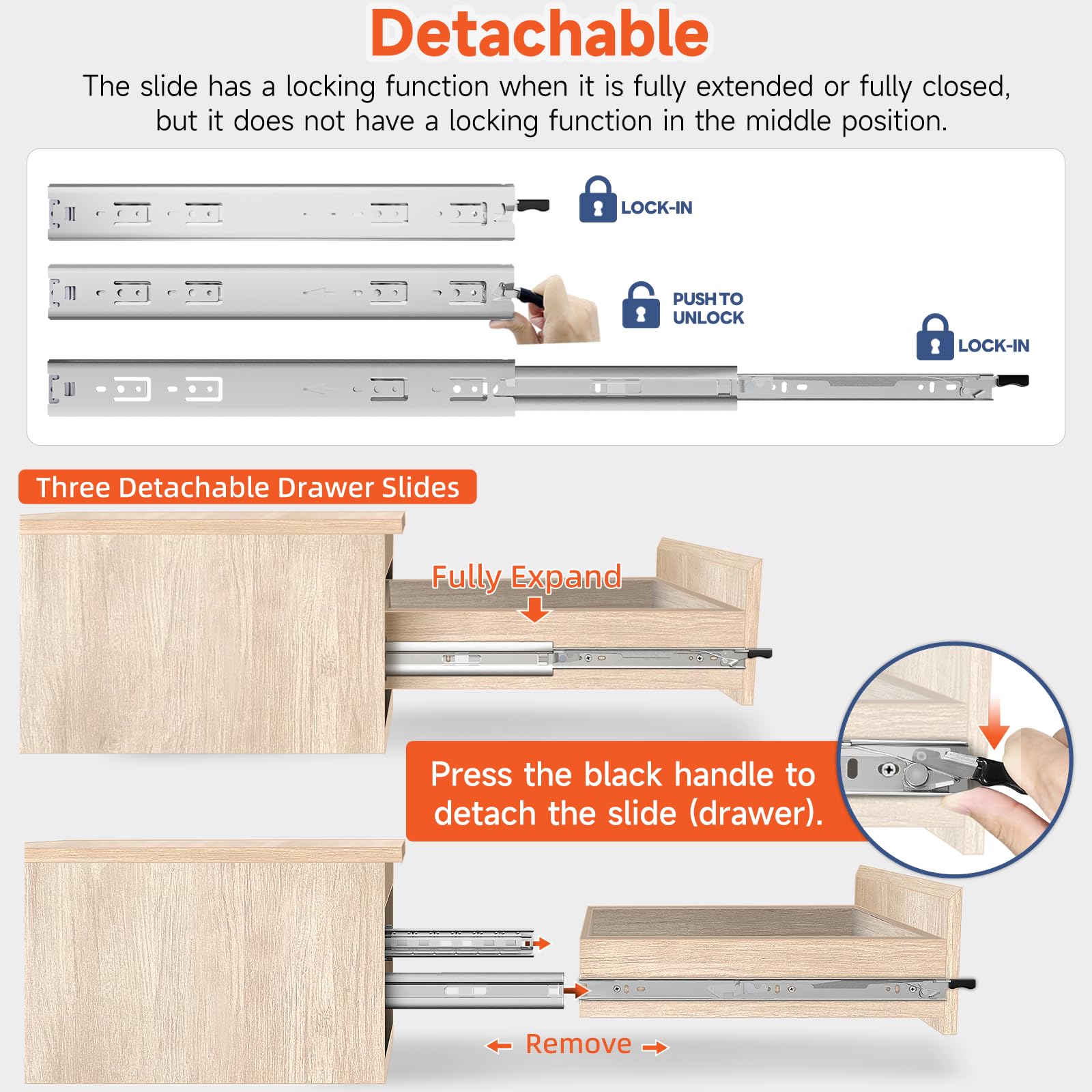 Detachable

The slide has a locking function when it is fully extended or fully closed, but it does not have a locking function in the middle position.

LOCK-IN

PUSH TO UNLOCK

LOCK-IN

Three Detachable Drawer Slides

Fully Expand

Press the black handle to detach the slide (drawer).

Remove