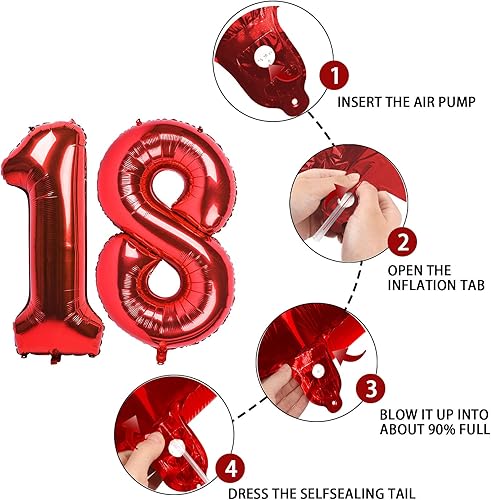 18

1
INSERT THE AIR PUMP

2
OPEN THE INFLATION TAB

3
BLOW IT UP INTO ABOUT 90% FULL

4
DRESS THE SELFSEALING TAIL