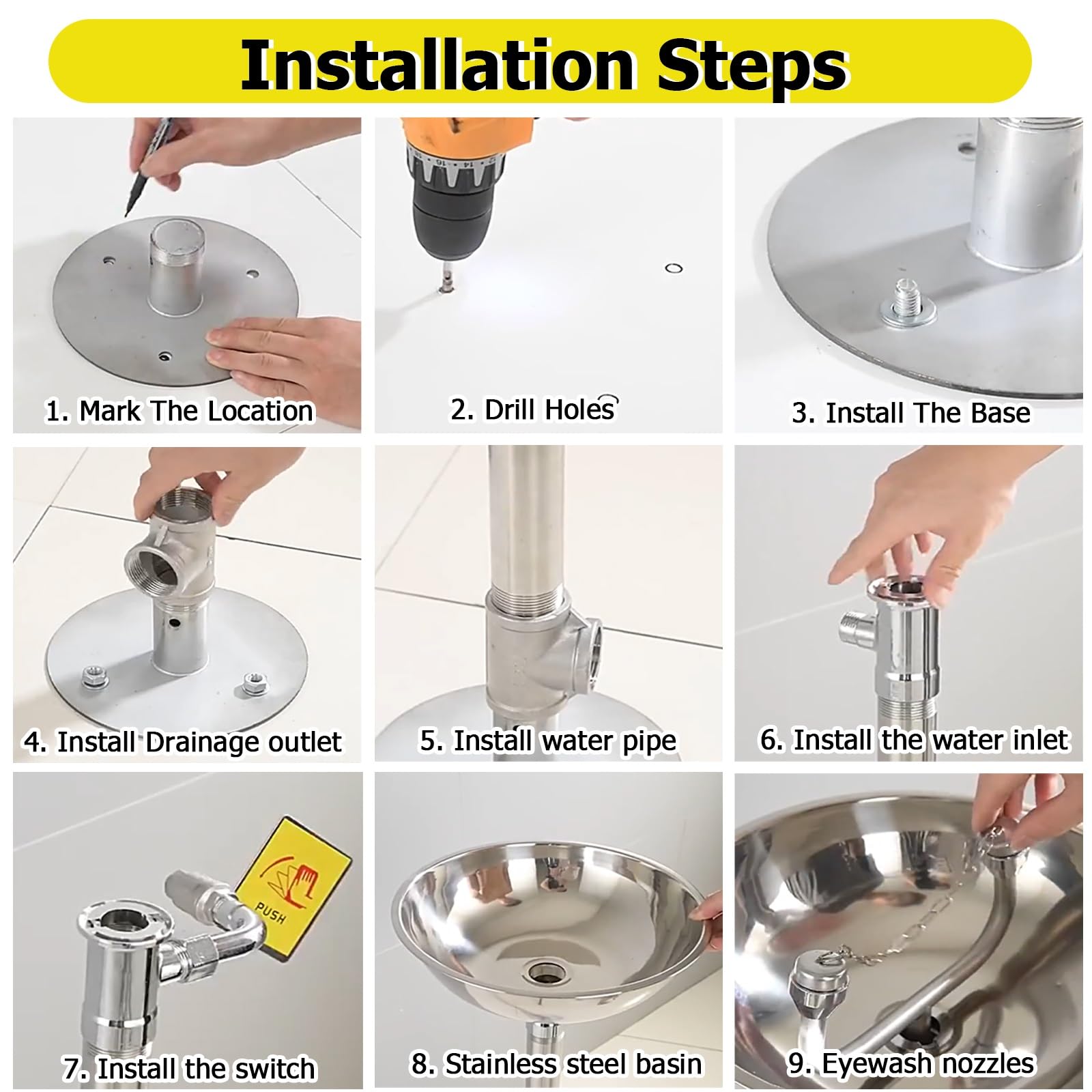 Installation Steps

1. Mark The Location

2. Drill Holes

3. Install The Base

4. Install Drainage outlet

5. Install water pipe

6. Install the water inlet

PUSH

7. Install the switch

8. Stainless steel basin

9. Eyewash nozzles