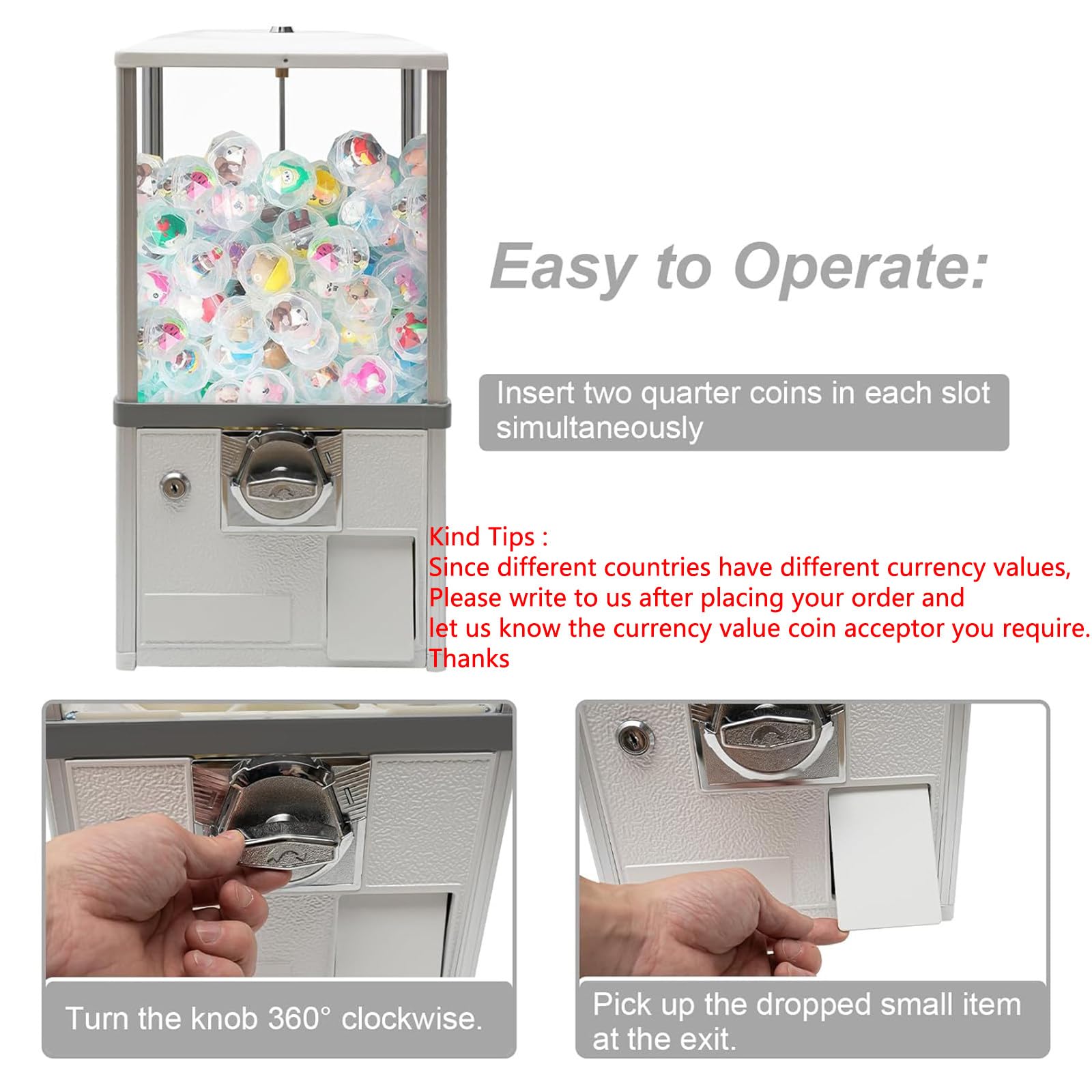 Easy to Operate:

Insert two quarter coins in each slot simultaneously

Kind Tips :
Since different countries have different currency values,
Please write to us after placing your order and
let us know the currency value coin acceptor you require.
Thanks

Turn the knob 360° clockwise.

Pick up the dropped small item at the exit.