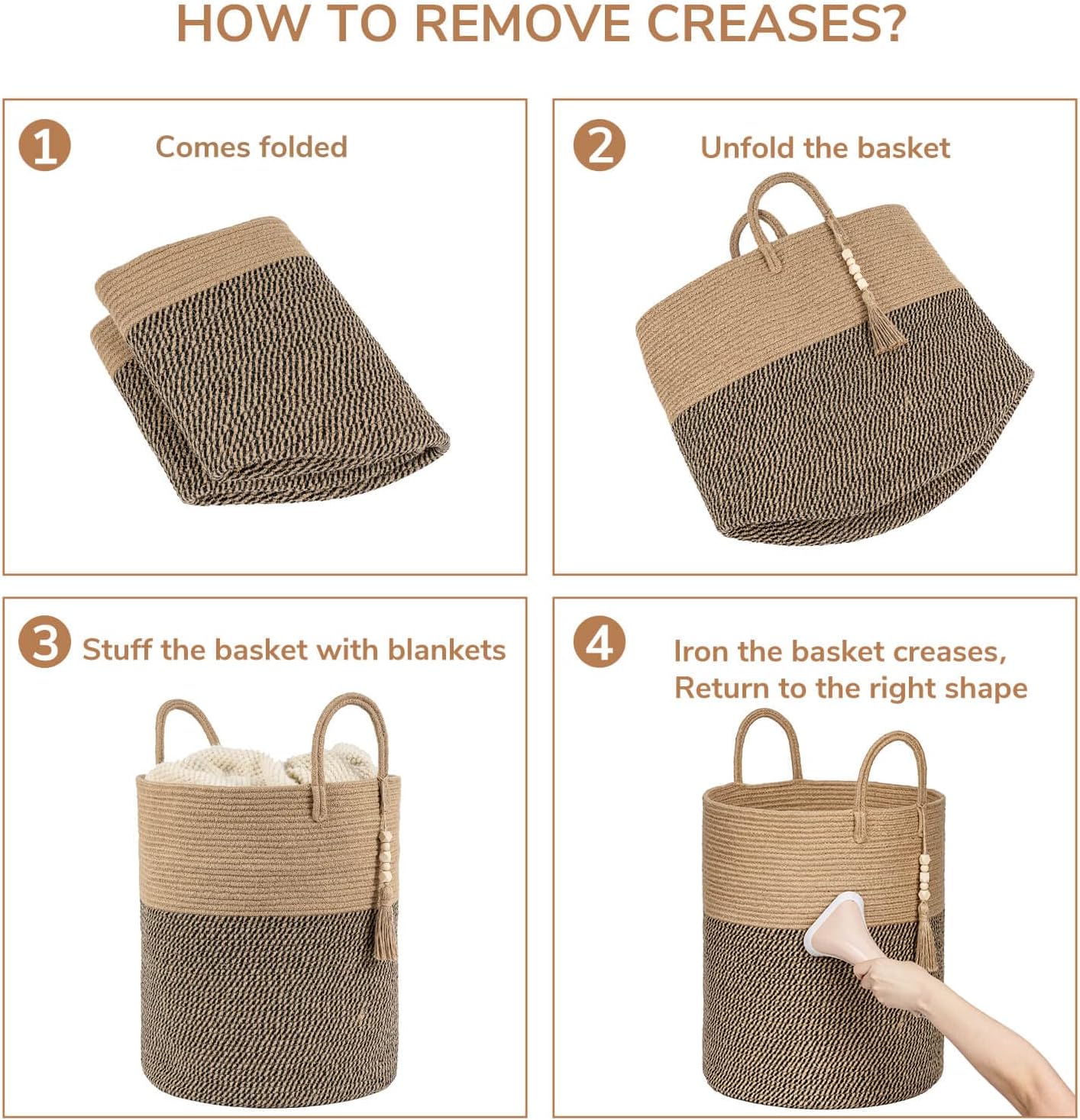 HOW TO REMOVE CREASES?

1 Comes folded

2 Unfold the basket

3 Stuff the basket with blankets

4 Iron the basket creases,
Return to the right shape