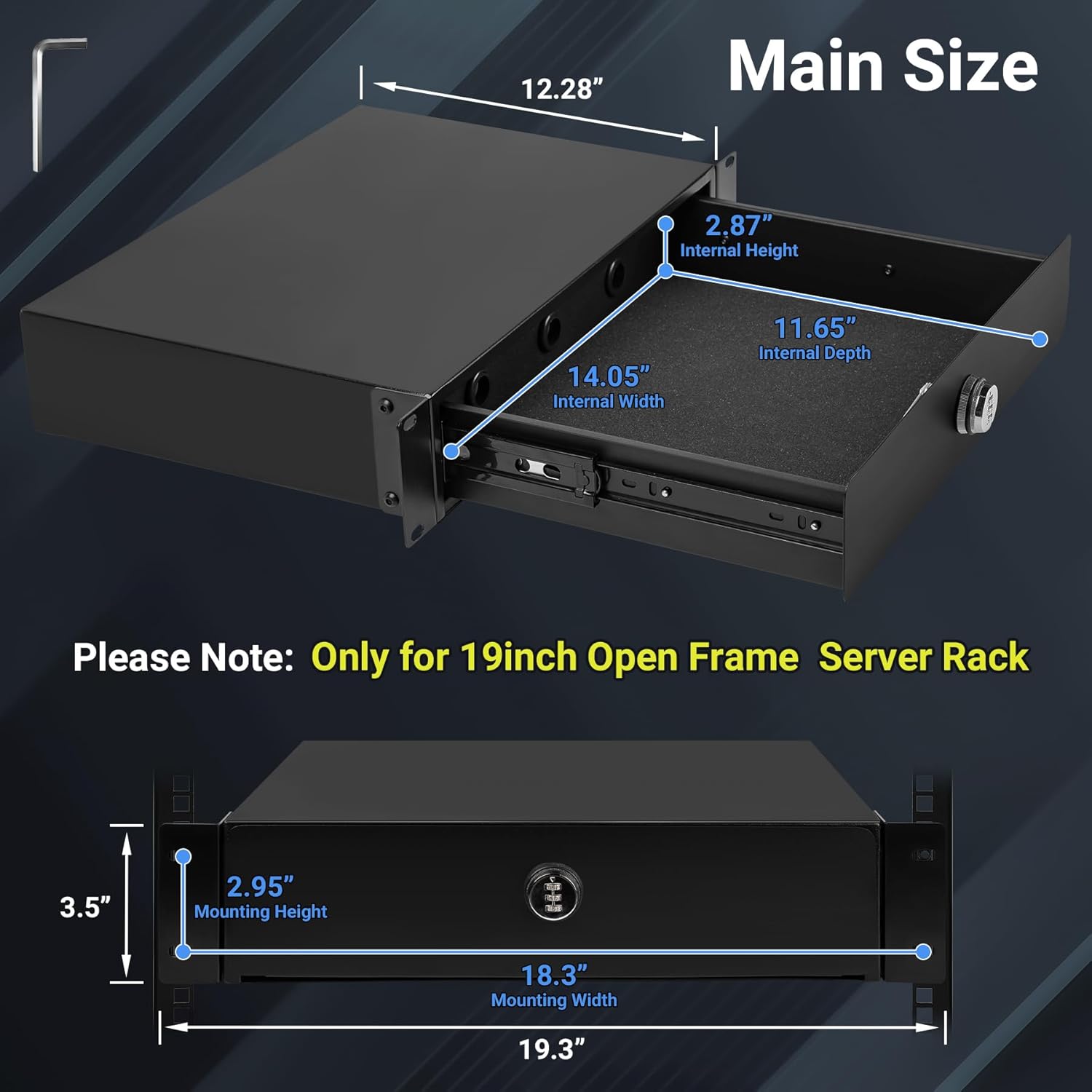 Main Size

12.28”

2.87”
Internal Height

11.65”
Internal Depth

14.05”
Internal Width

Please Note: Only for 19inch Open Frame Server Rack

3.5”

2.95”
Mounting Height

18.3”
Mounting Width

19.3”