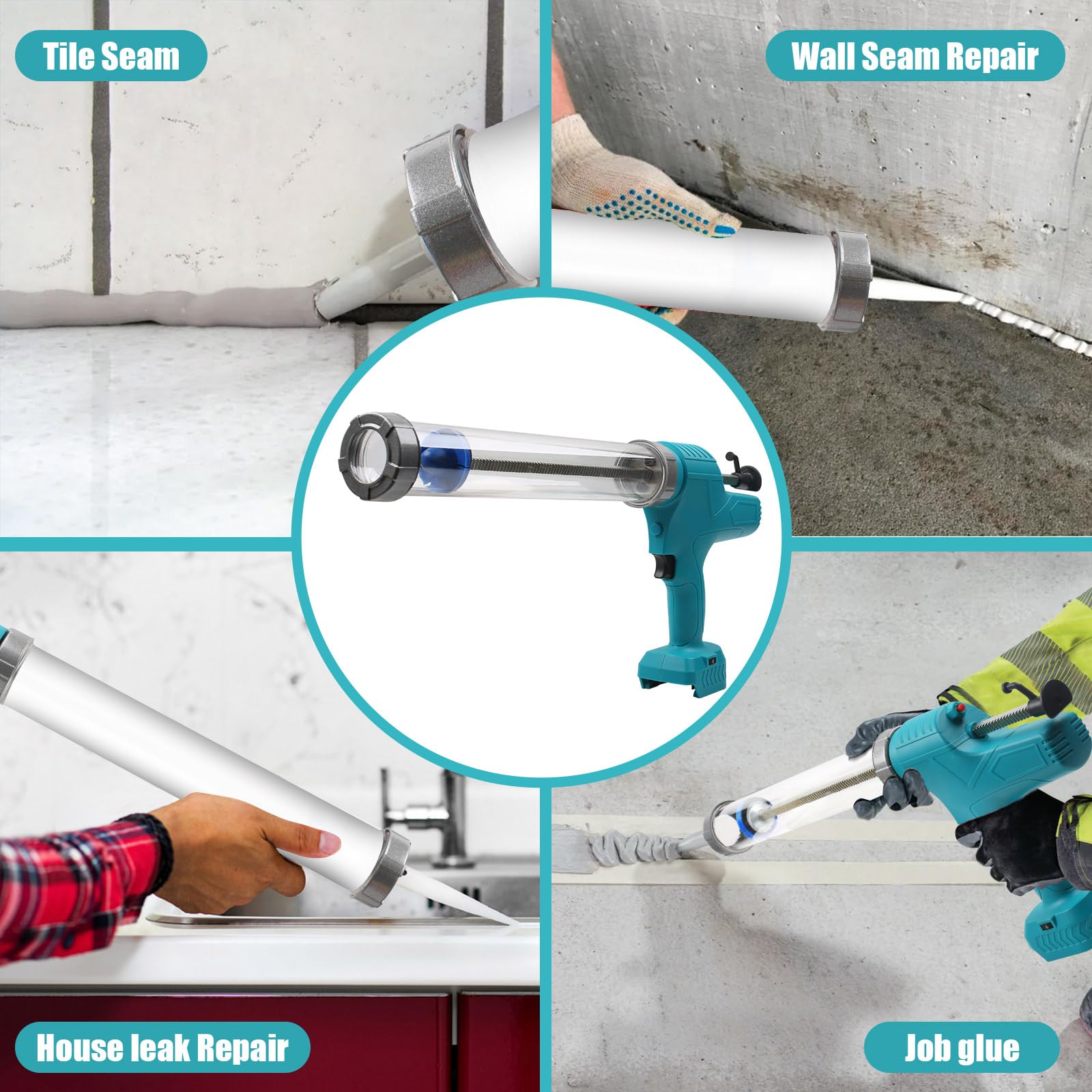 Tile Seam

Wall Seam Repair

House leak Repair

Job glue