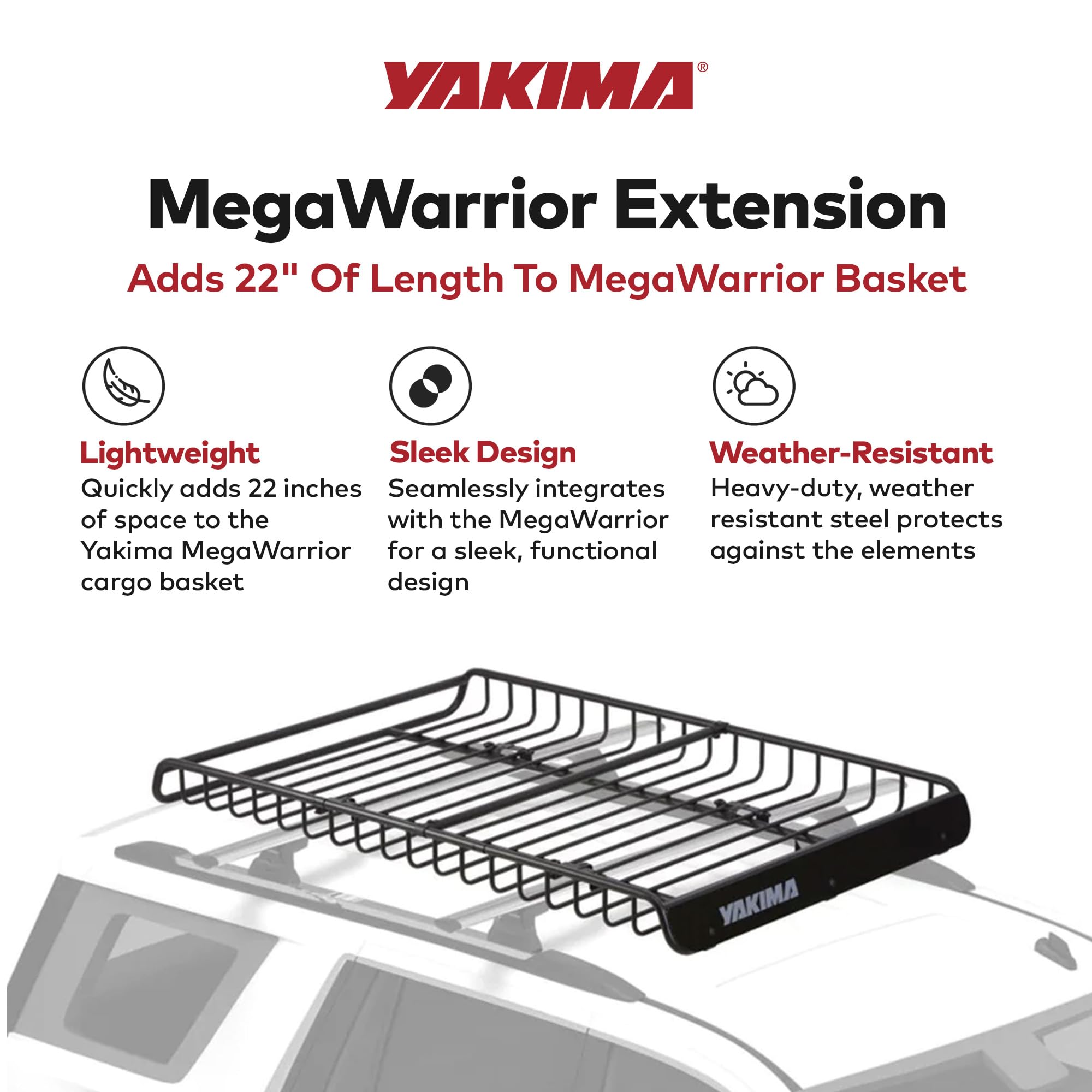 YAKIMA®

MegaWarrior Extension

Adds 22" Of Length To MegaWarrior Basket

Lightweight
Quickly adds 22 inches of space to the Yakima MegaWarrior cargo basket

Sleek Design
Seamlessly integrates with the MegaWarrior for a sleek, functional design

Weather-Resistant
Heavy-duty, weather resistant steel protects against the elements

YAKIMA