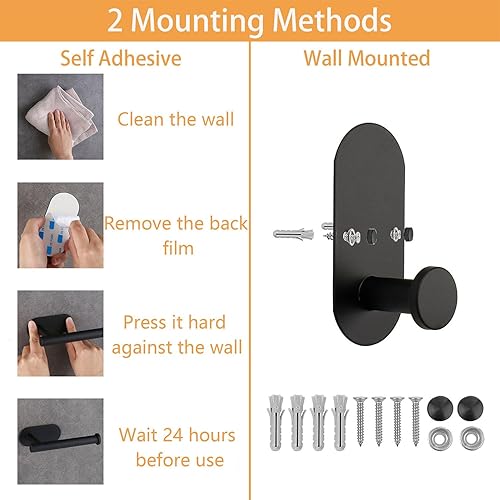 2 Mounting Methods

Self Adhesive

Clean the wall

Remove the back film

Press it hard against the wall

Wait 24 hours before use

Wall Mounted