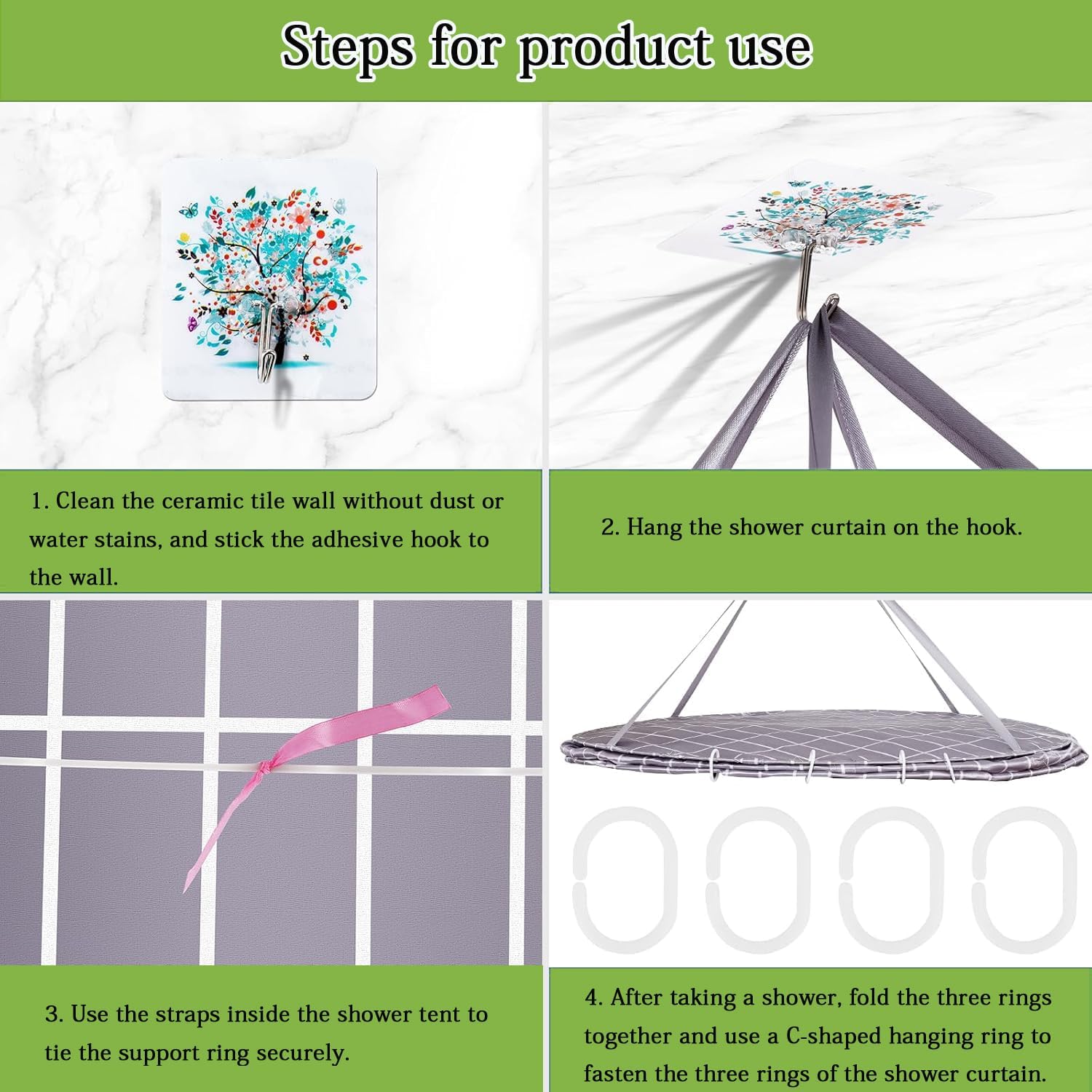 Steps for product use

1. Clean the ceramic tile wall without dust or water stains, and stick the adhesive hook to the wall.

2. Hang the shower curtain on the hook.

3. Use the straps inside the shower tent to tie the support ring securely.

4. After taking a shower, fold the three rings together and use a C-shaped hanging ring to fasten the three rings of the shower curtain.