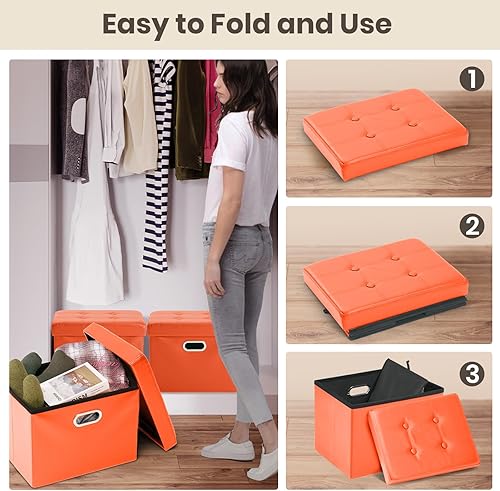 Easy to Fold and Use

1

2

3