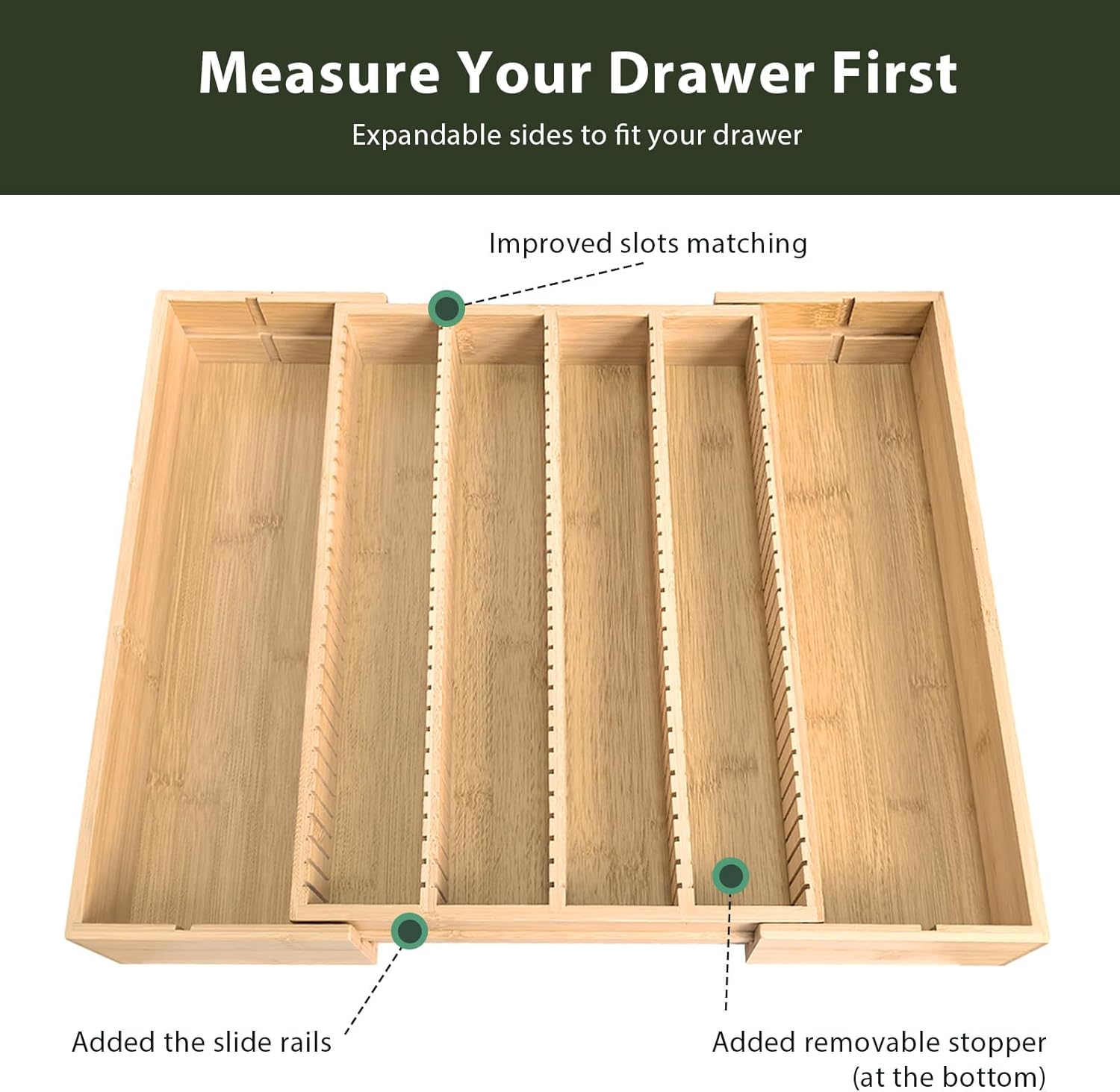 Measure Your Drawer First

Expandable sides to fit your drawer

Improved slots matching

Added the slide rails

Added removable stopper (at the bottom)