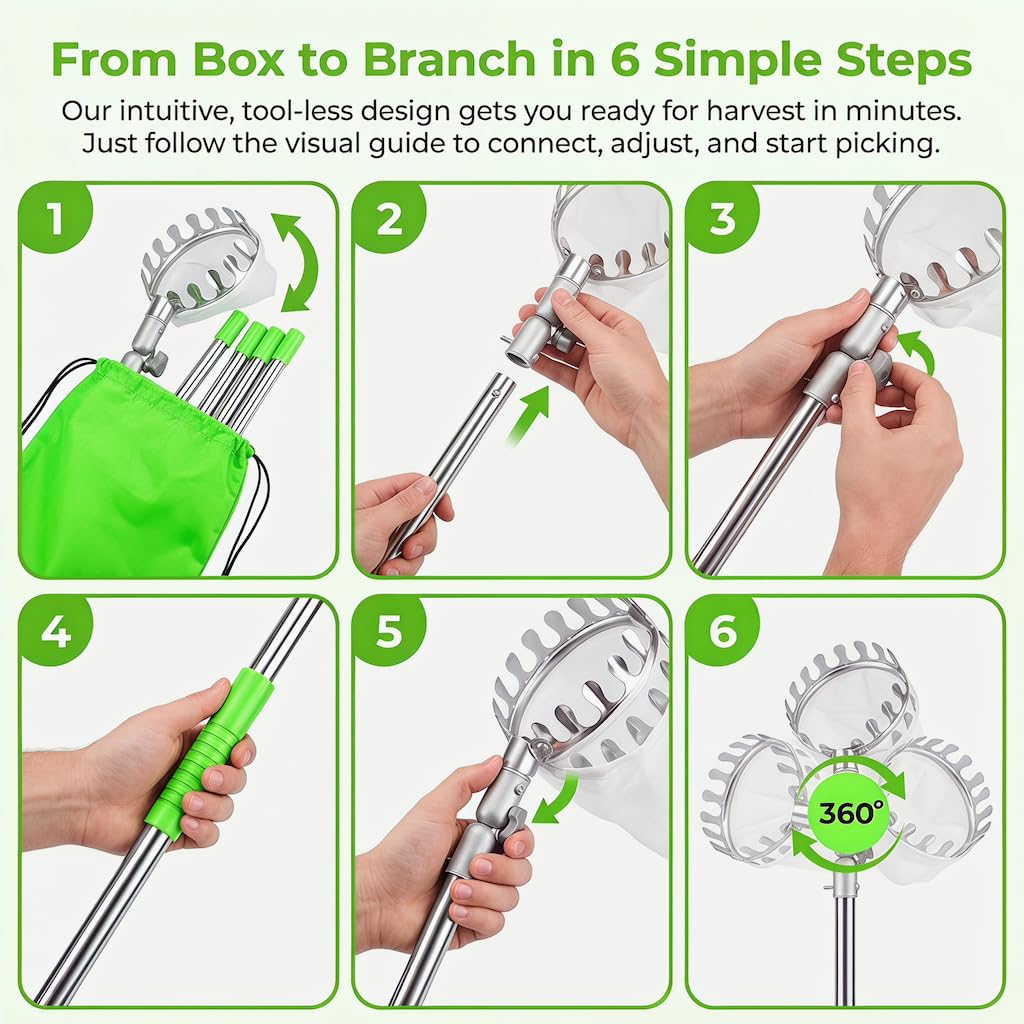 From Box to Branch in 6 Simple Steps

Our intuitive, tool-less design gets you ready for harvest in minutes. Just follow the visual guide to connect, adjust, and start picking.

1

2

3

4

5

6

360°