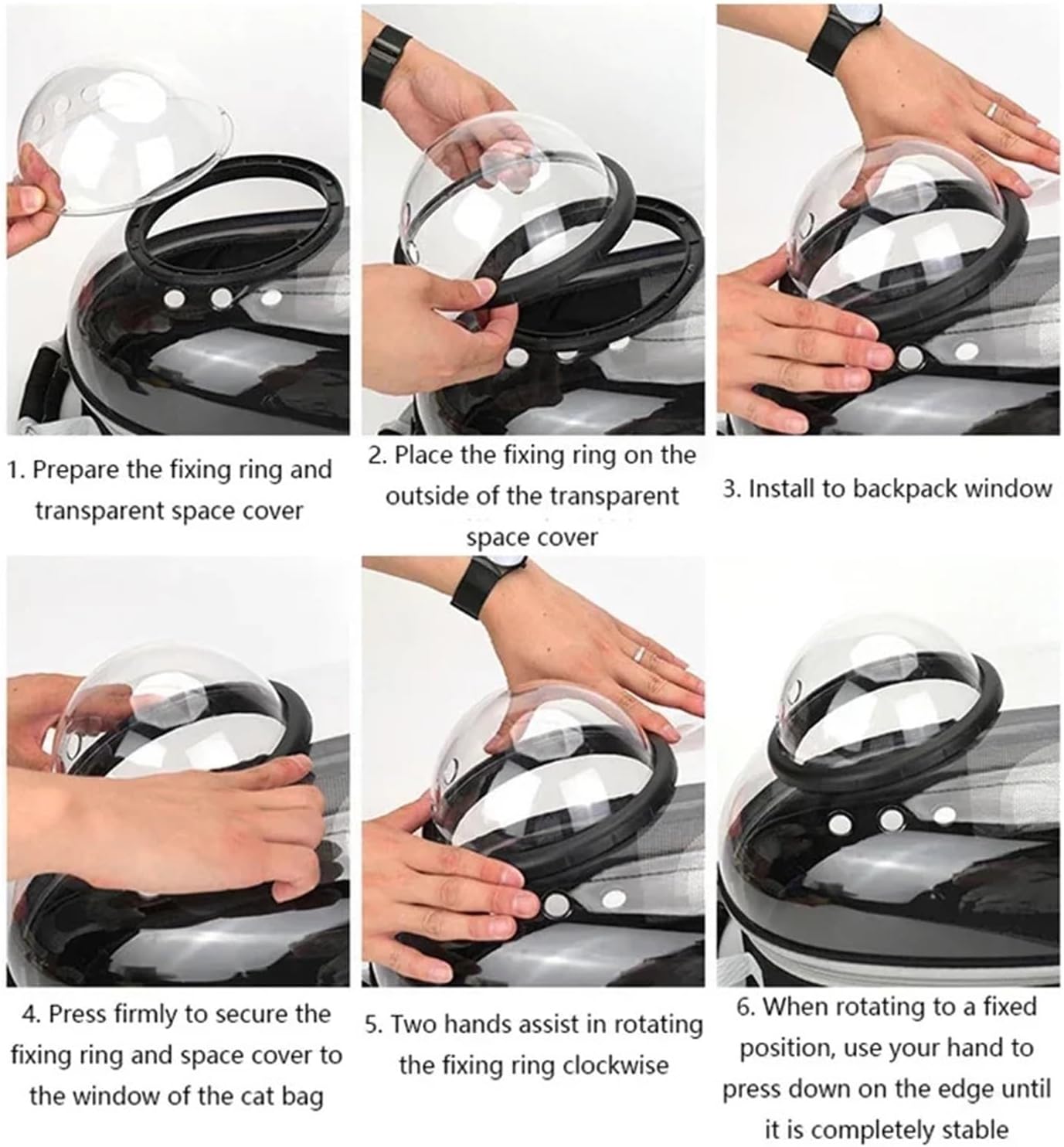 1. Prepare the fixing ring and transparent space cover

2. Place the fixing ring on the outside of the transparent space cover

3. Install to backpack window

4. Press firmly to secure the fixing ring and space cover to the window of the cat bag

5. Two hands assist in rotating the fixing ring clockwise

6. When rotating to a fixed position, use your hand to press down on the edge until it is completely stable