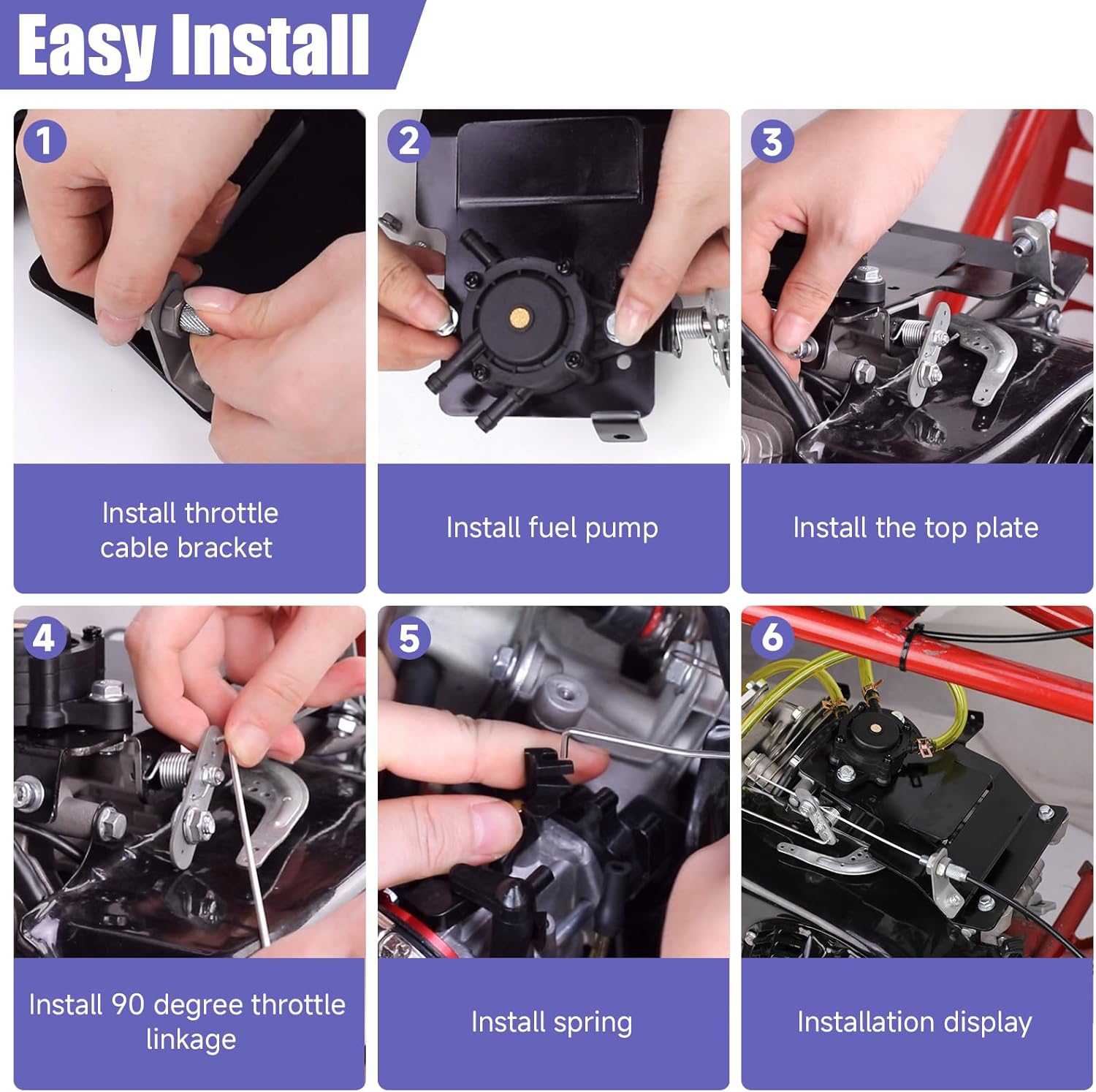 Easy Install

1

Install throttle cable bracket

2

Install fuel pump

3

Install the top plate

4

Install 90 degree throttle linkage

5

Install spring

6

Installation display