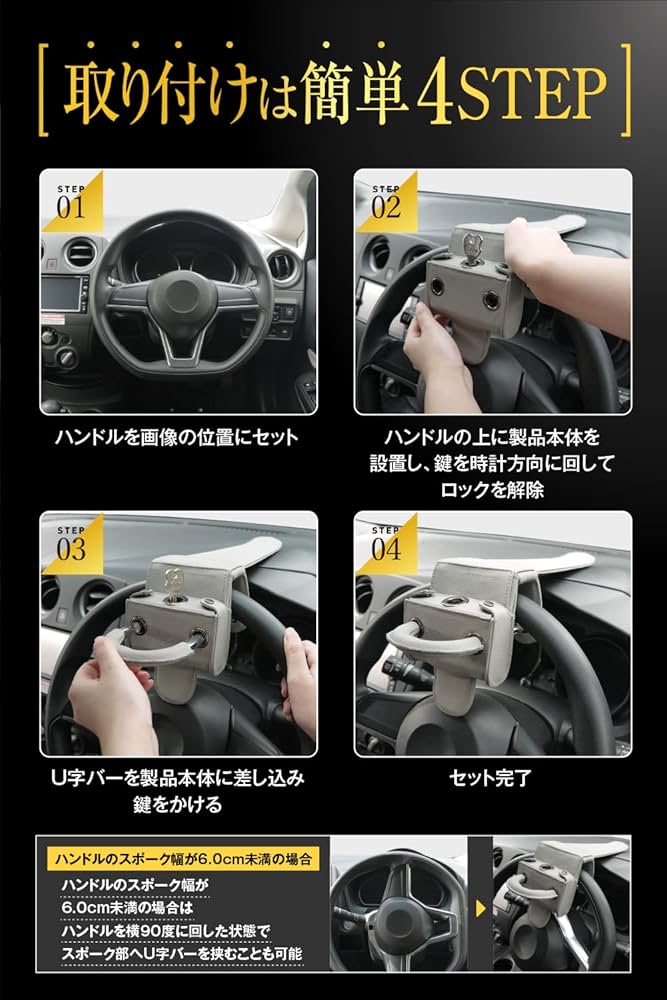 取り付けは簡単4STEP

STEP 01
ハンドルを画像の位置にセット

STEP 02
ハンドルの上に製品本体を設置し、鍵を時計方向に回してロックを解除

STEP 03
U字バーを製品本体に差し込み鍵をかける

STEP 04
セット完了

ハンドルのスポーク幅が6.0cm未満の場合
ハンドルのスポーク幅が6.0cm未満の場合はハンドルを横90度に回した状態でスポーク部へU字バーを挟むことも可能