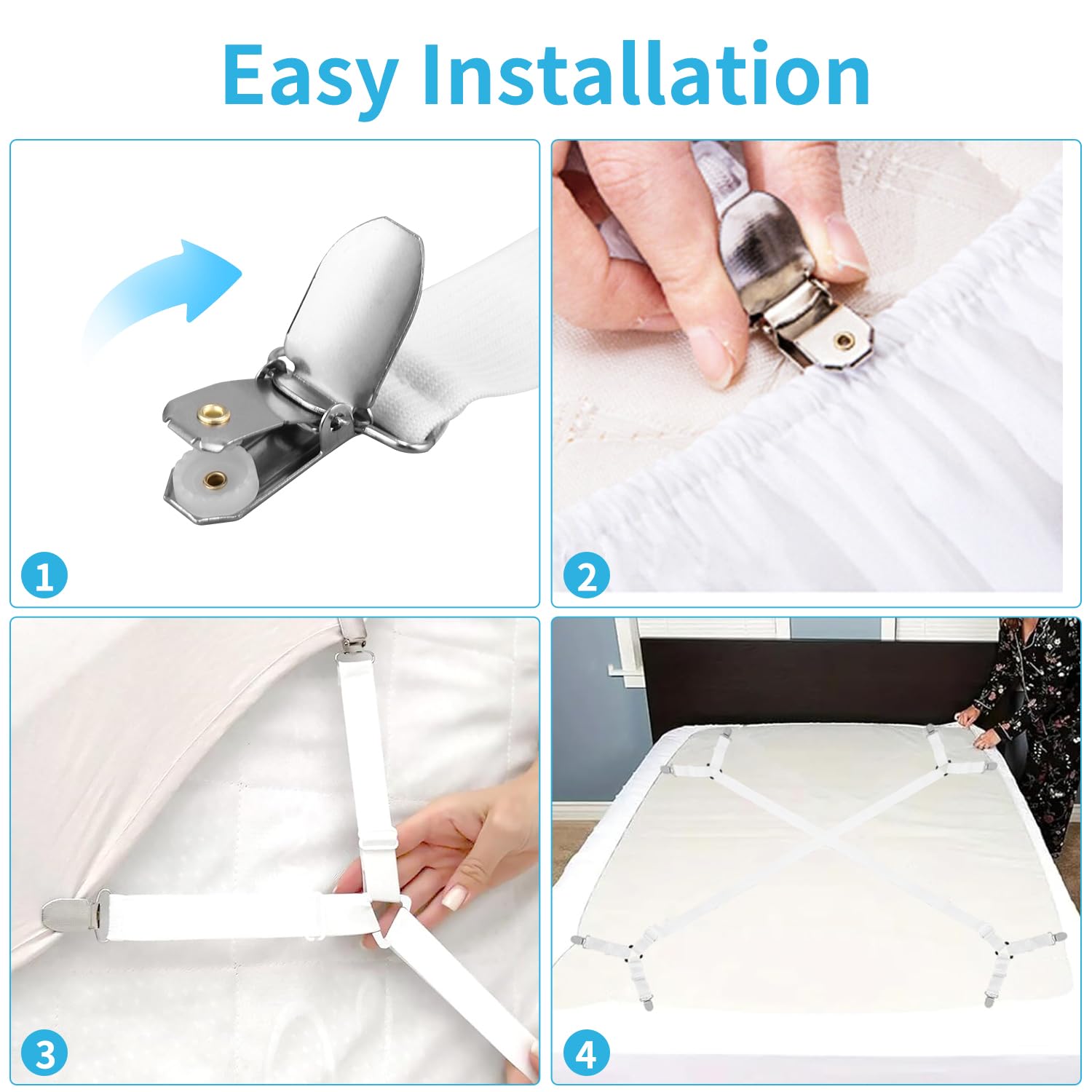 Easy Installation

1

2

3

4