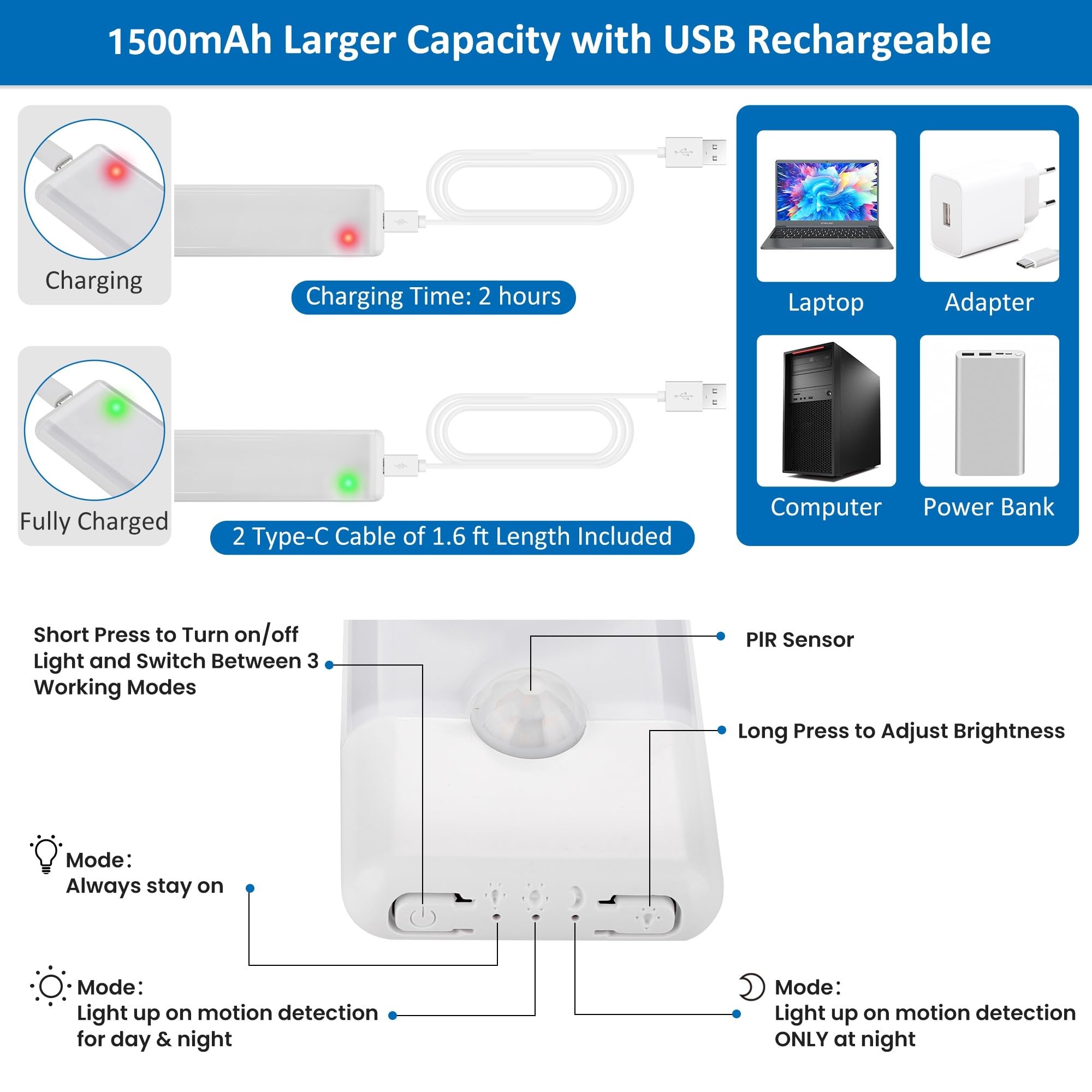 1500mAh Larger Capacity with USB Rechargeable

Charging

Charging Time: 2 hours

Fully Charged

2 Type-C Cable of 1.6 ft Length Included

Laptop

Adapter

Computer

Power Bank

Short Press to Turn on/off Light and Switch Between 3 Working Modes

PIR Sensor

Long Press to Adjust Brightness

Mode:
Always stay on

Mode:
Light up on motion detection for day & night

Mode:
Light up on motion detection ONLY at night