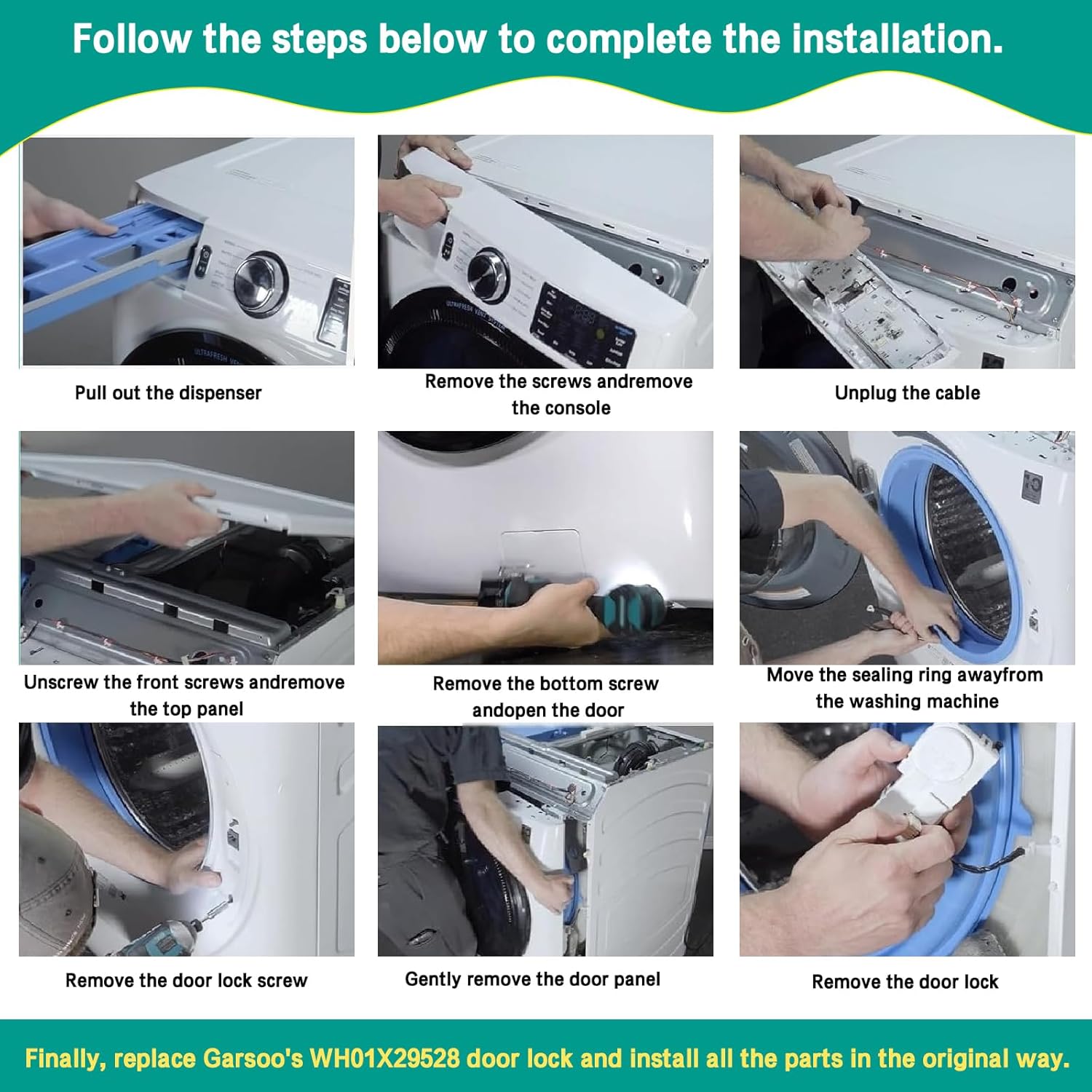 Follow the steps below to complete the installation.

Pull out the dispenser

Remove the screws andremove the console

Unplug the cable

Unscrew the front screws andremove the top panel

Remove the bottom screw andopen the door

Move the sealing ring awayfrom the washing machine

Remove the door lock screw

Gently remove the door panel

Remove the door lock

Finally, replace Garsoo's WH01X29528 door lock and install all the parts in the original way.