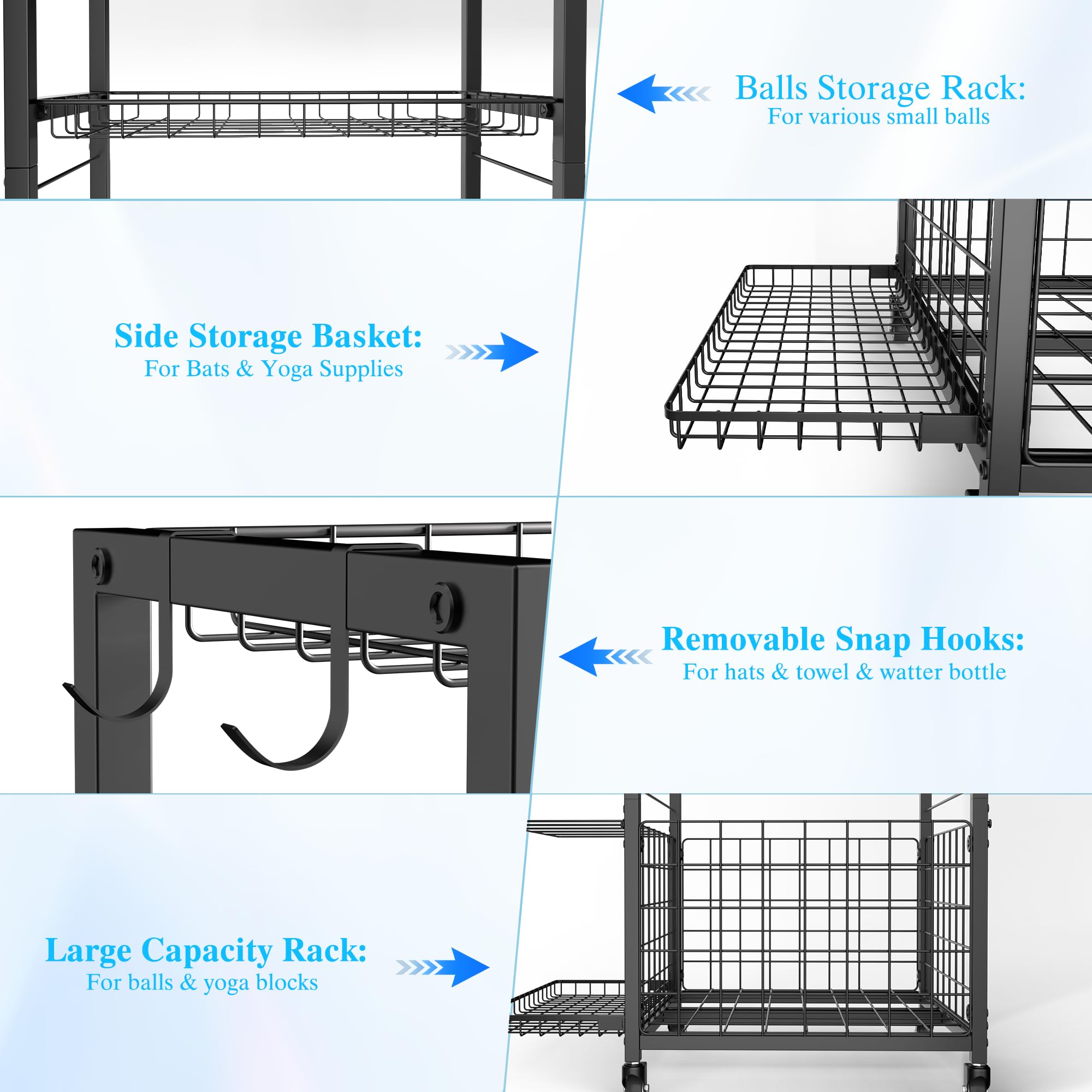 Balls Storage Rack:
For various small balls

Side Storage Basket:
For Bats & Yoga Supplies

Removable Snap Hooks:
For hats & towel & watter bottle

Large Capacity Rack:
For balls & yoga blocks