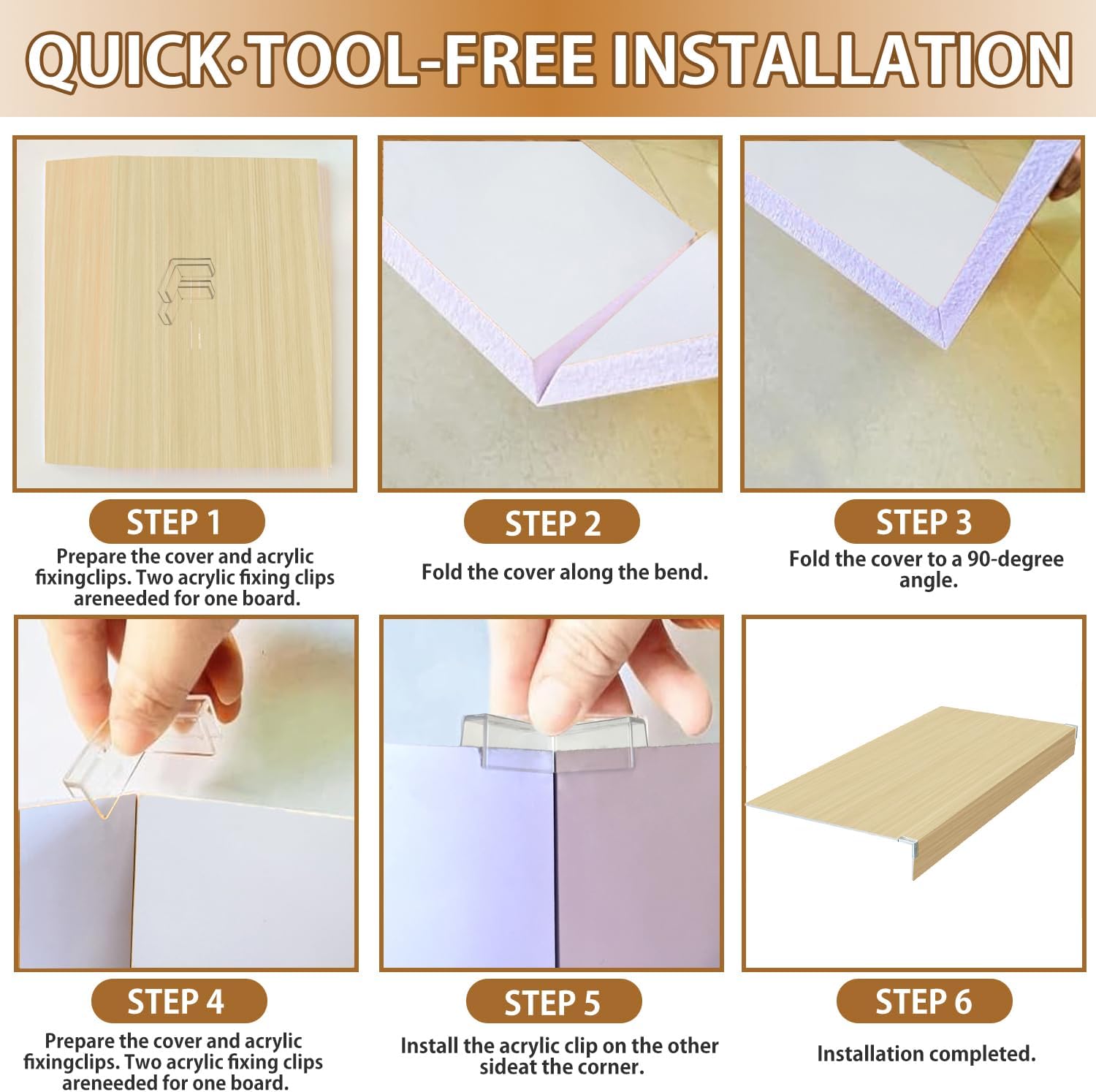 QUICK·TOOL-FREE INSTALLATION

STEP 1
Prepare the cover and acrylic fixingclips. Two acrylic fixing clips areneeded for one board.

STEP 2
Fold the cover along the bend.

STEP 3
Fold the cover to a 90-degree angle.

STEP 4
Prepare the cover and acrylic fixingclips. Two acrylic fixing clips areneeded for one board.

STEP 5
Install the acrylic clip on the other sideat the corner.

STEP 6
Installation completed.