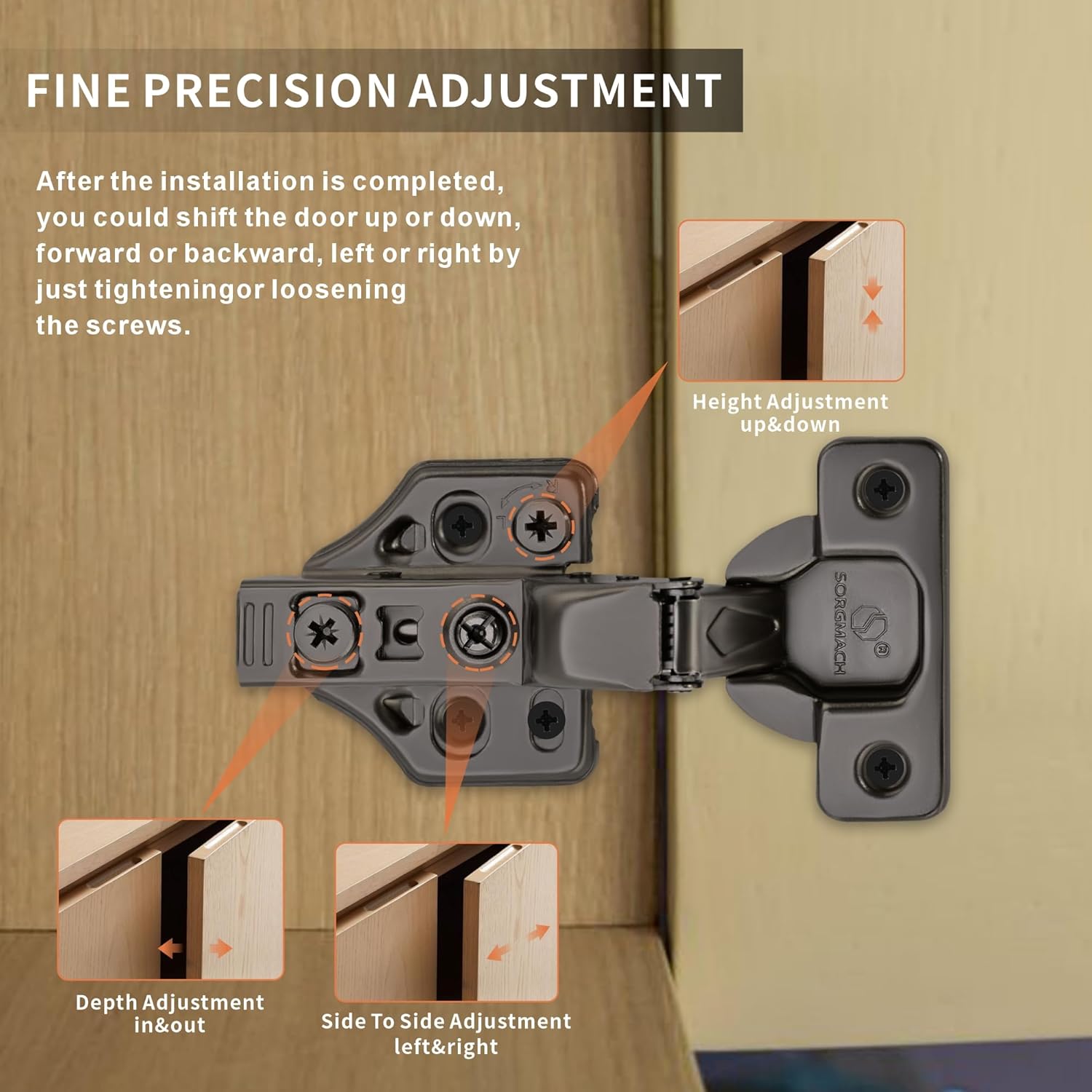 FINE PRECISION ADJUSTMENT

After the installation is completed, you could shift the door up or down, forward or backward, left or right by just tighteningor loosening the screws.

Height Adjustment
up&down

R
L

SORGMACH

Depth Adjustment
in&out

Side To Side Adjustment
left&right