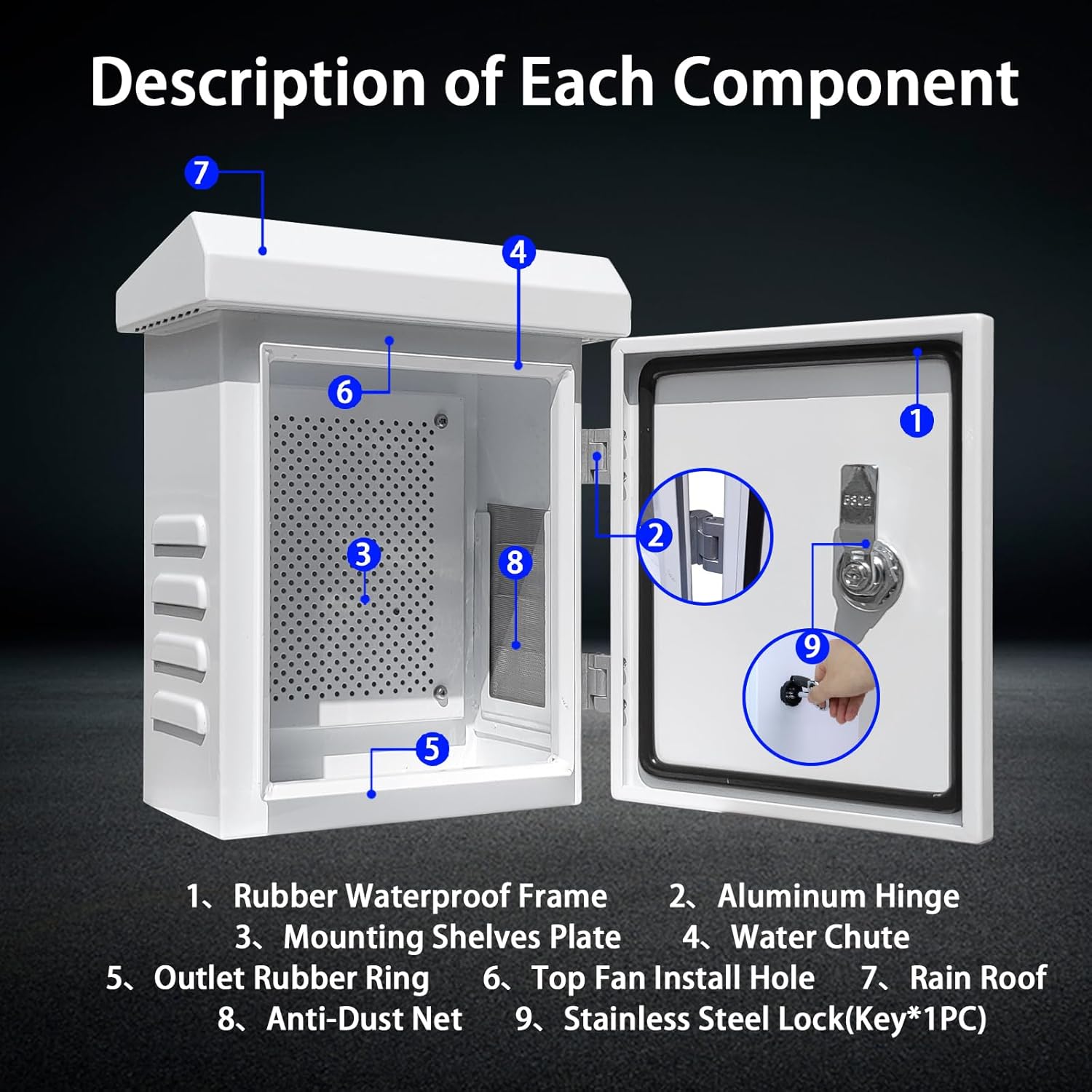 Description of Each Component

7

4

6

1

2

3

8

9

5

1、Rubber Waterproof Frame 2、Aluminum Hinge
3、Mounting Shelves Plate 4、Water Chute
5、Outlet Rubber Ring 6、Top Fan Install Hole 7、Rain Roof
8、Anti-Dust Net 9、Stainless Steel Lock(Key*1PC)